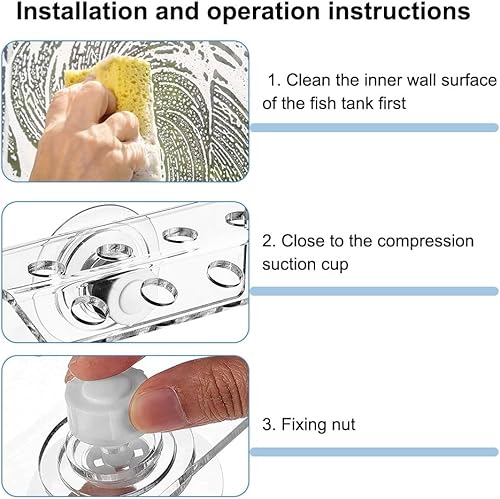 Installation and operation instructions

1. Clean the inner wall surface of the fish tank first

2. Close to the compression suction cup

3. Fixing nut