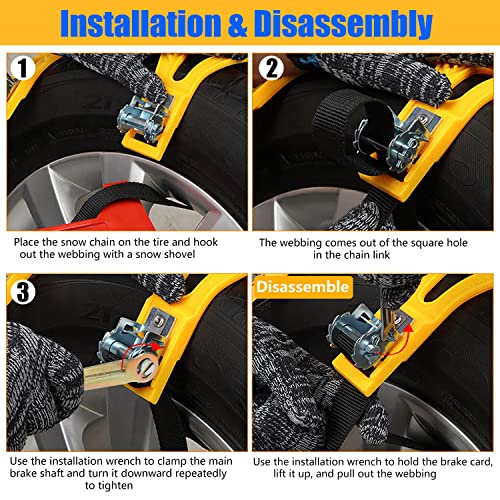 Installation & Disassembly

1

Place the snow chain on the tire and hook out the webbing with a snow shovel

2

The webbing comes out of the square hole in the chain link

3

Use the installation wrench to clamp the main brake shaft and turn it downward repeatedly to tighten

Disassemble

Use the installation wrench to hold the brake card, lift it up, and pull out the webbing