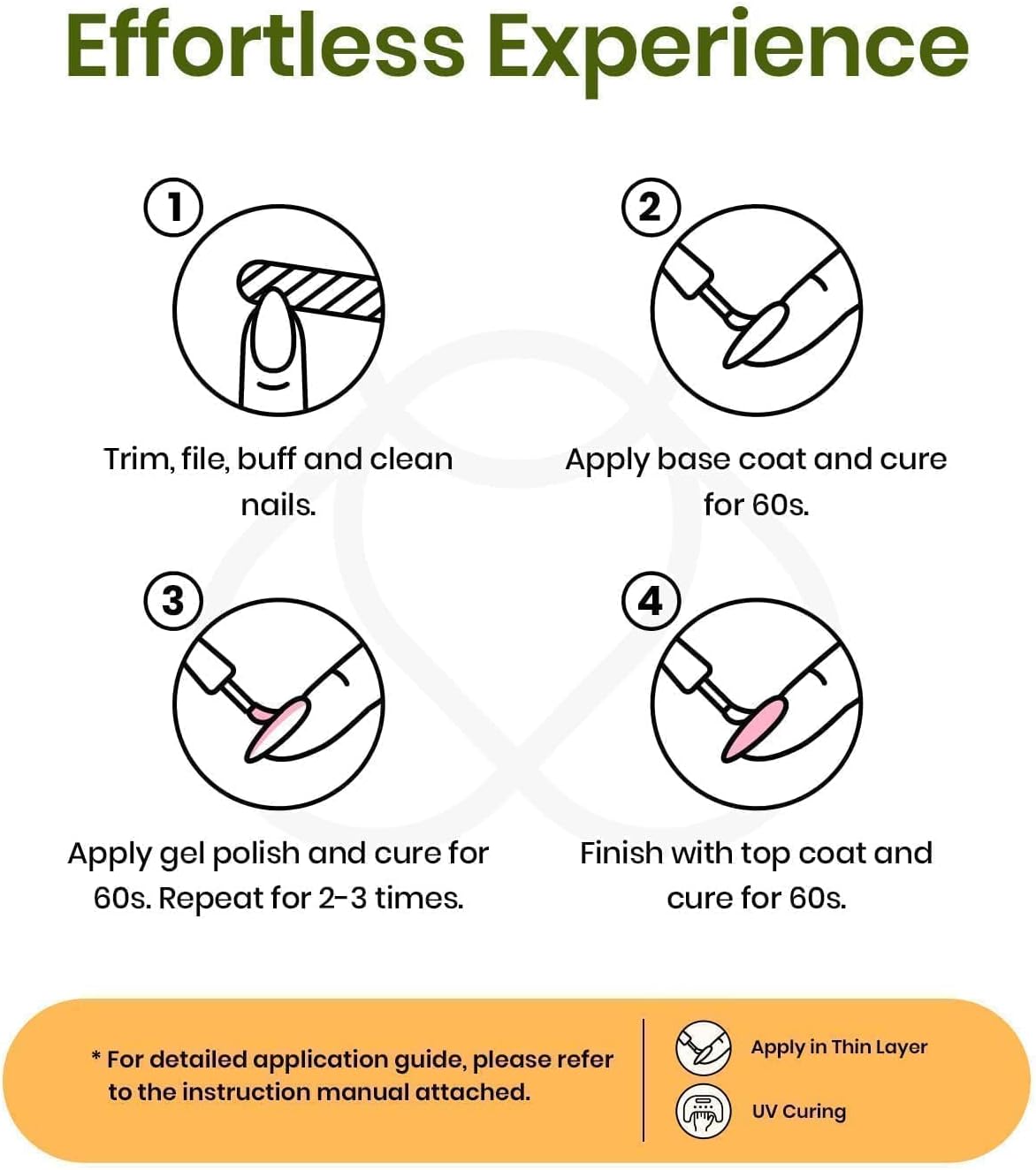 Effortless Experience

1

Trim, file, buff and clean nails.

2

Apply base coat and cure for 60s.

3

Apply gel polish and cure for 60s. Repeat for 2-3 times.

4

Finish with top coat and cure for 60s.

* For detailed application guide, please refer to the instruction manual attached.

Apply in Thin Layer

UV Curing