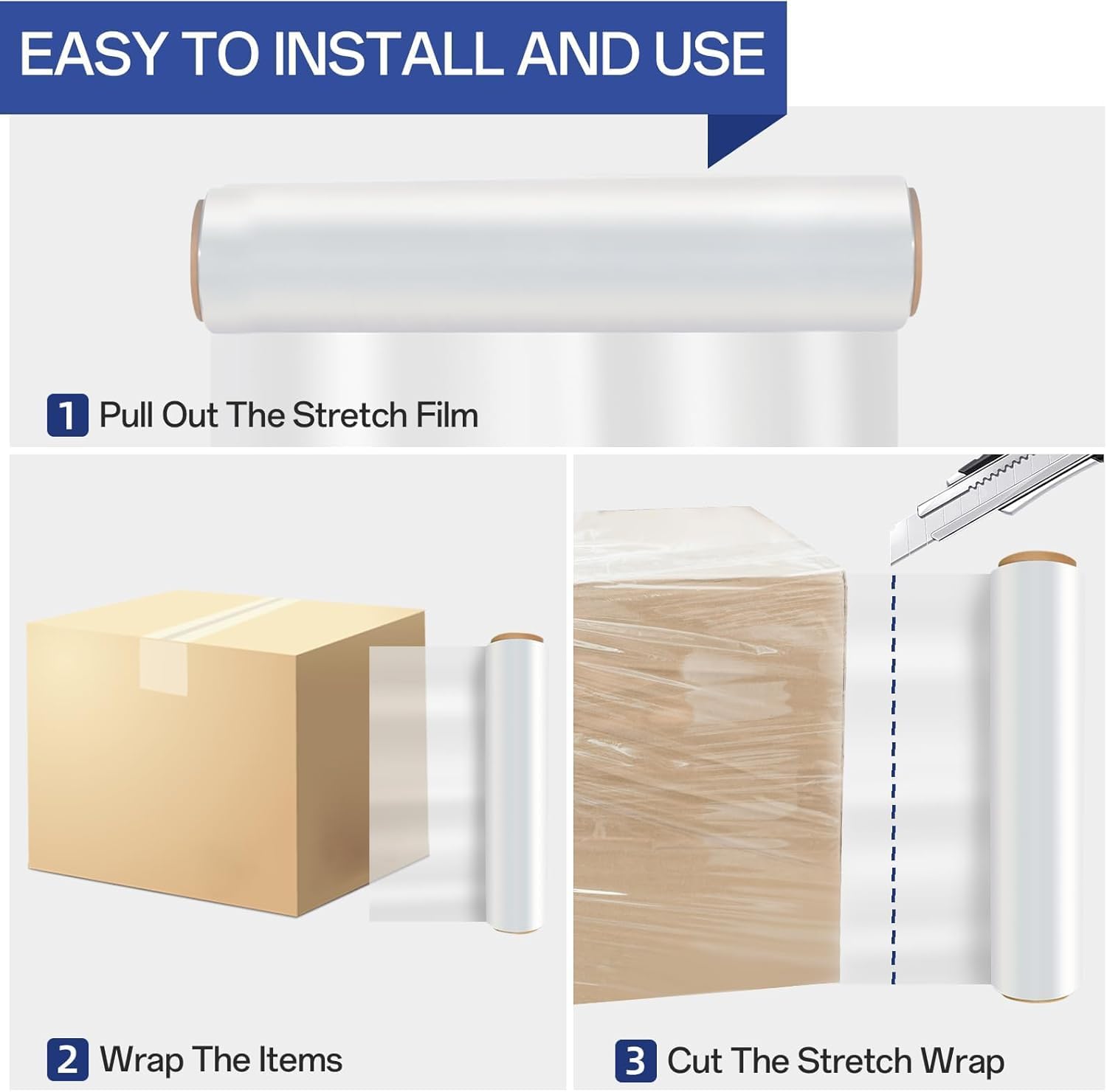 EASY TO INSTALL AND USE

1 Pull Out The Stretch Film

2 Wrap The Items

3 Cut The Stretch Wrap