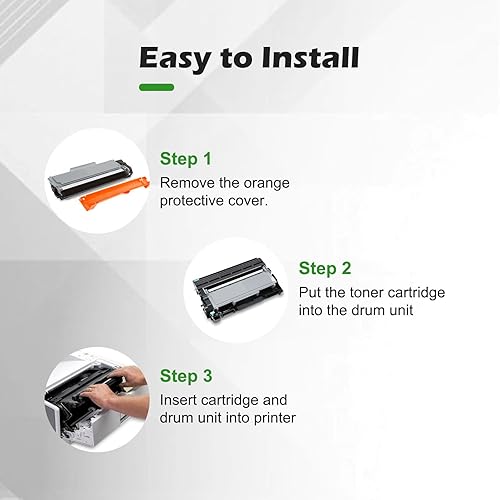 Easy to Install

Step 1
Remove the orange protective cover.

Step 2
Put the toner cartridge into the drum unit

Step 3
Insert cartridge and drum unit into printer