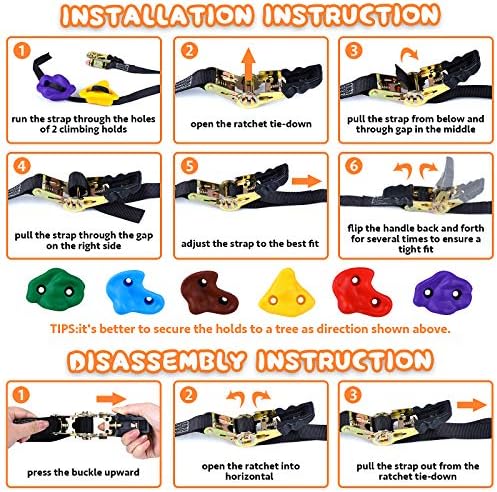 INSTALLATION INSTRUCTION

1
run the strap through the holes of 2 climbing holds

2
open the ratchet tie-down

3
pull the strap from below and through gap in the middle

4
pull the strap through the gap on the right side

5
adjust the strap to the best fit

6
flip the handle back and forth for several times to ensure a tight fit

TIPS:it's better to secure the holds to a tree as direction shown above.

DISASSEMBLY INSTRUCTION

1
press the buckle upward

2
open the ratchet into horizontal

3
pull the strap out from the ratchet tie-down