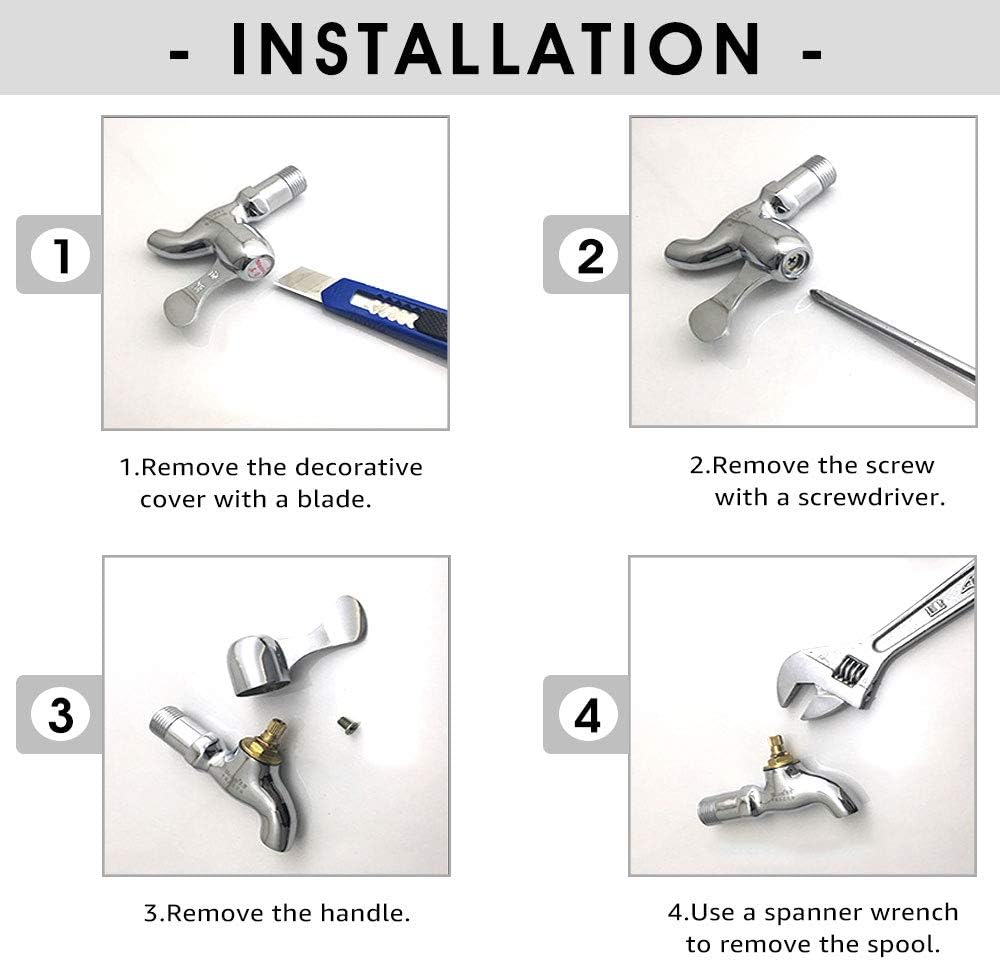 - INSTALLATION -

1

1.Remove the decorative cover with a blade.

2

2.Remove the screw with a screwdriver.

3

3.Remove the handle.

4

4.Use a spanner wrench to remove the spool.