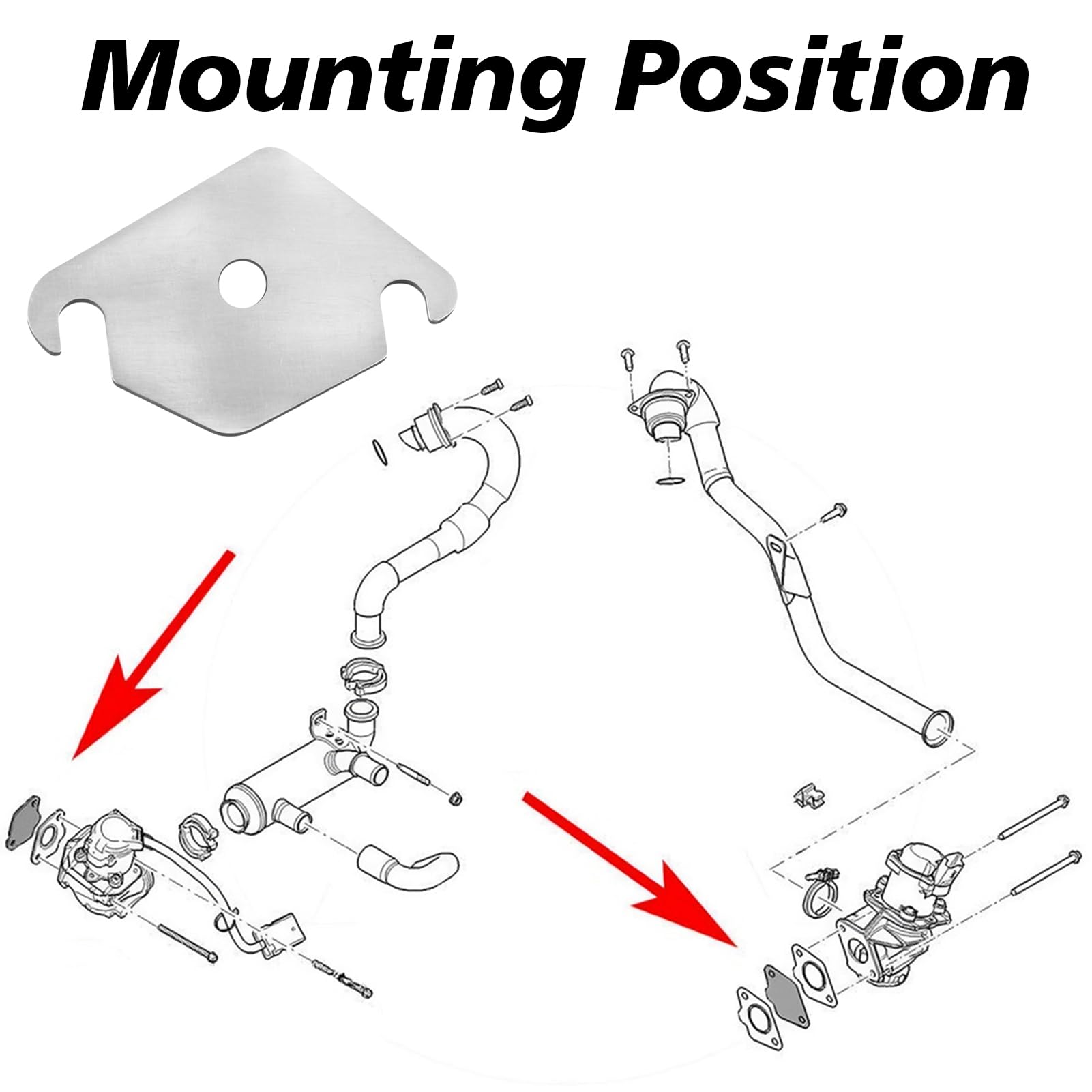 Mounting Position