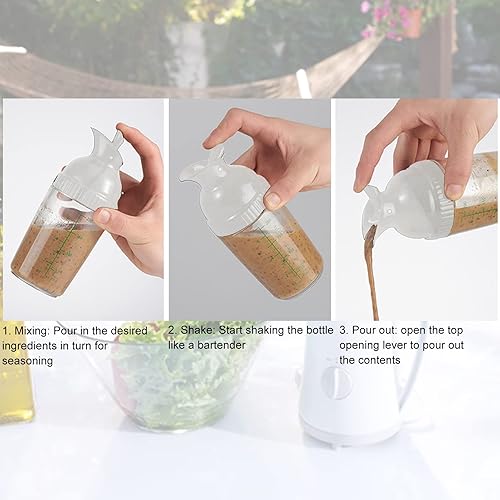 1. Mixing: Pour in the desired ingredients in turn for seasoning

2. Shake: Start shaking the bottle like a bartender

3. Pour out: open the top opening lever to pour out the contents