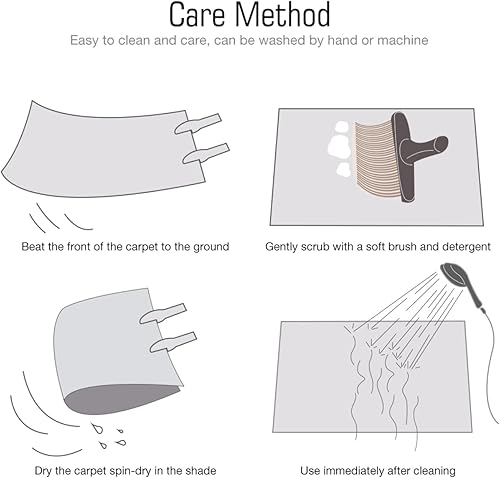 Care Method

Easy to clean and care, can be washed by hand or machine

Beat the front of the carpet to the ground

Gently scrub with a soft brush and detergent

Dry the carpet spin-dry in the shade

Use immediately after cleaning