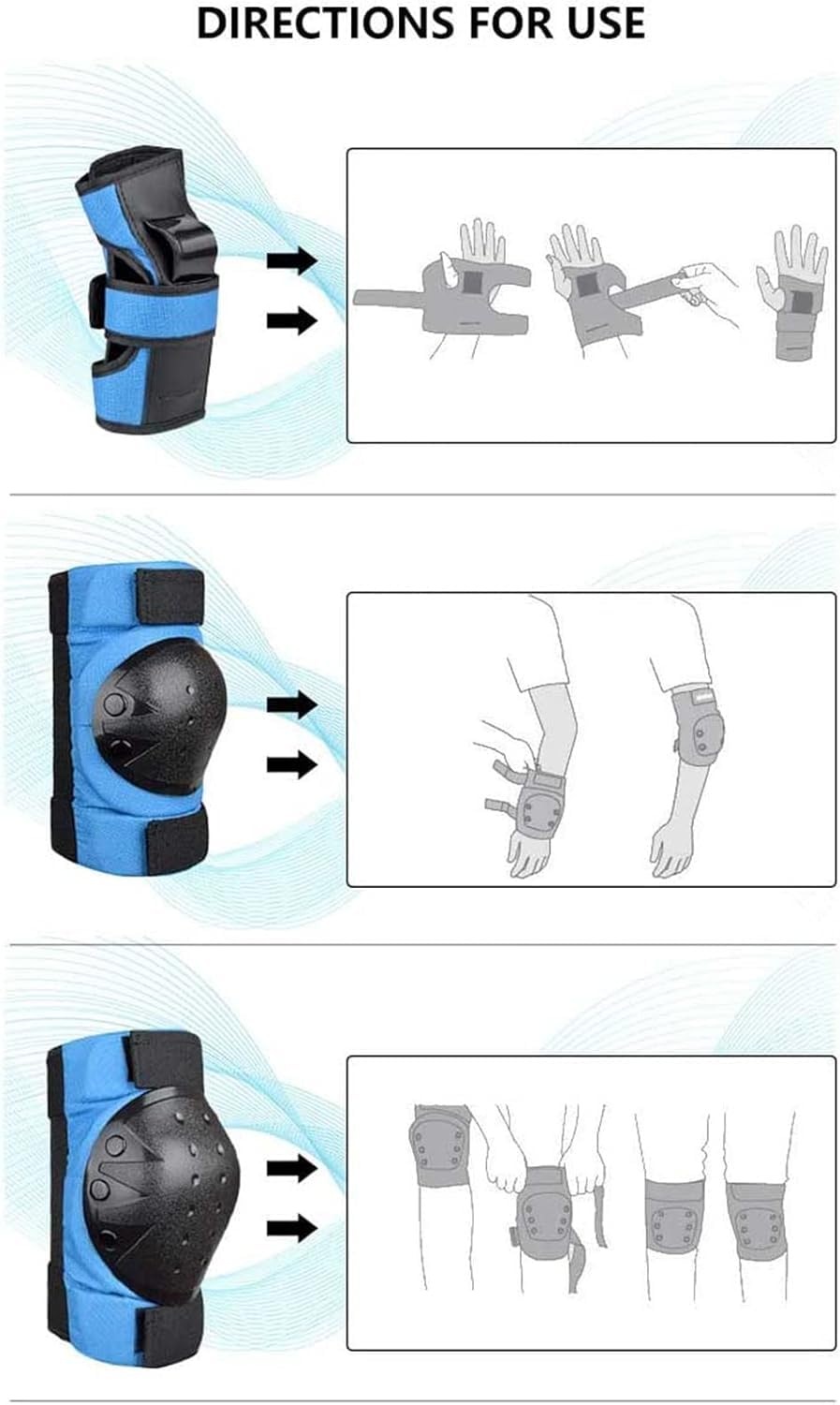 DIRECTIONS FOR USE