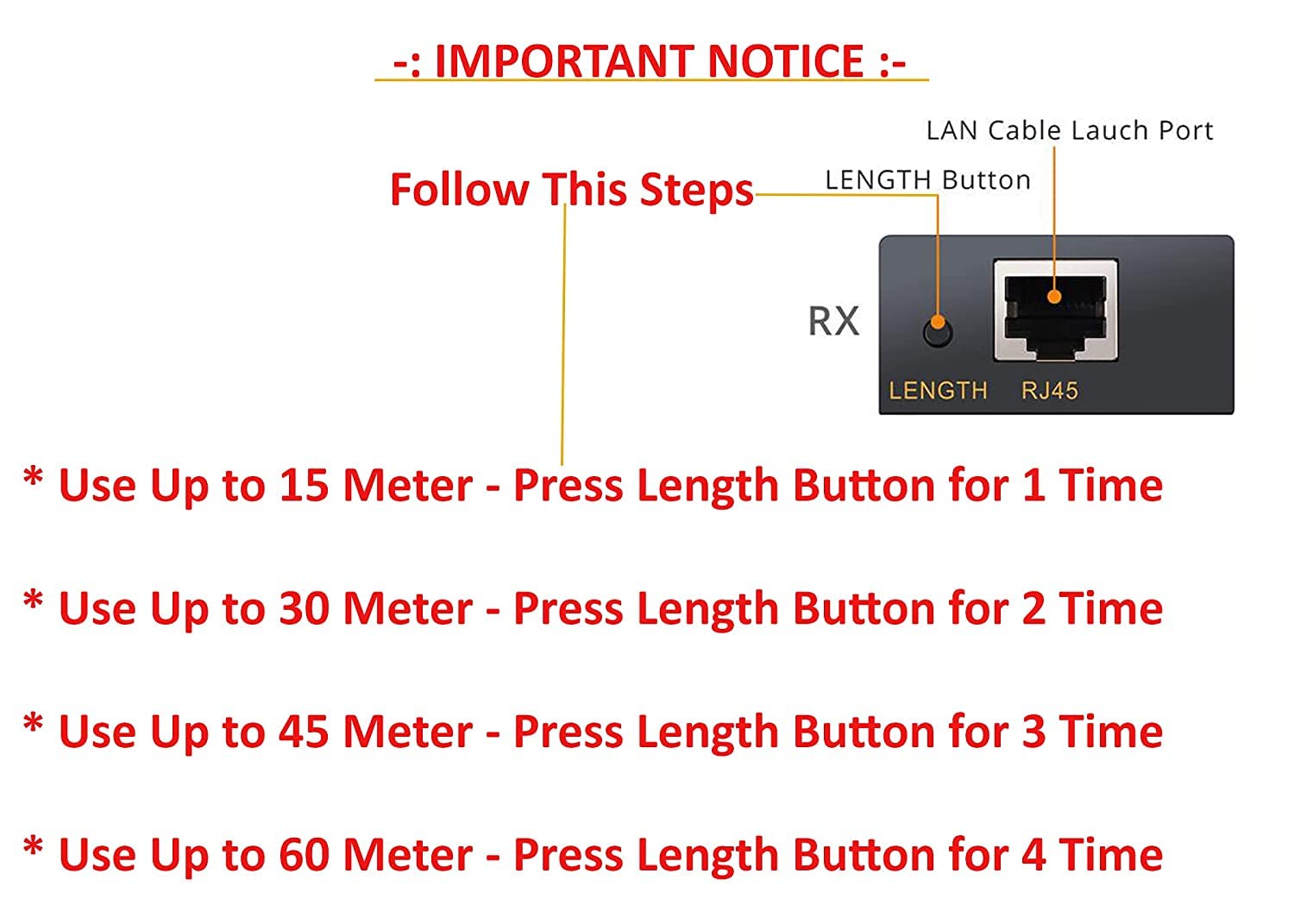 -: IMPORTANT NOTICE :-

LAN Cable Lauch Port

Follow This Steps

LENGTH Button

RX

LENGTH RJ45

* Use Up to 15 Meter - Press Length Button for 1 Time

* Use Up to 30 Meter - Press Length Button for 2 Time

* Use Up to 45 Meter - Press Length Button for 3 Time

* Use Up to 60 Meter - Press Length Button for 4 Time