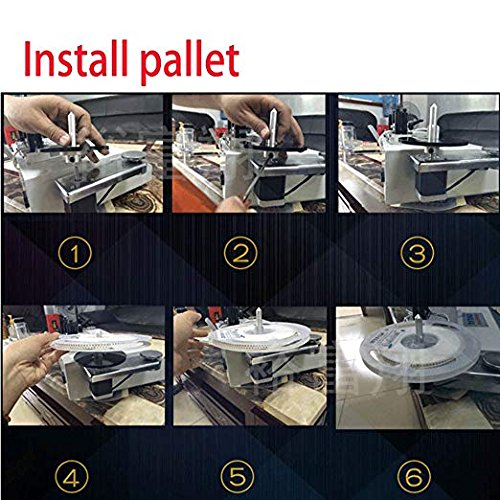 Install pallet

①

②

③

④

⑤

⑥