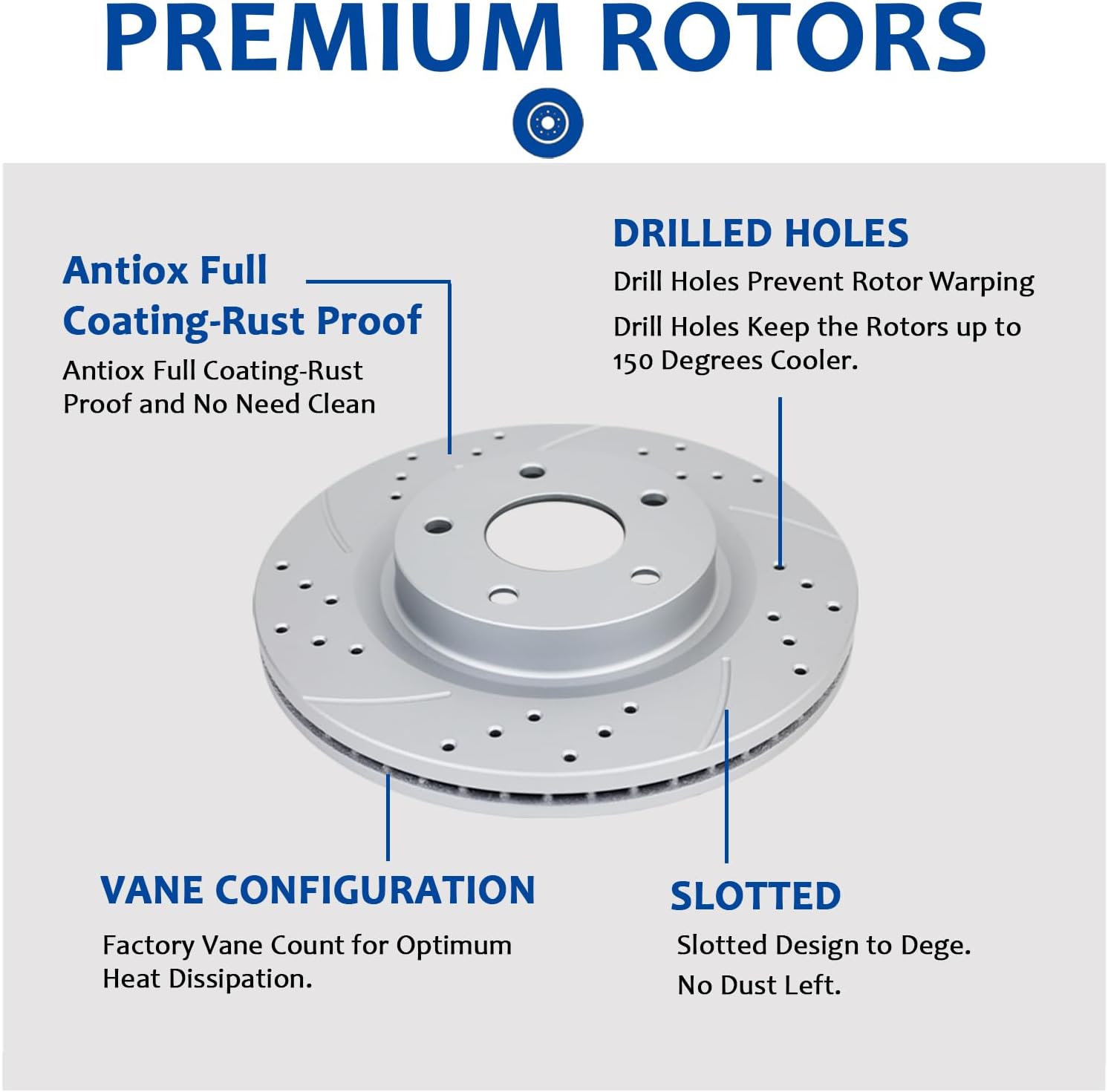 PREMIUM ROTORS

Antiox Full Coating-Rust Proof

Antiox Full Coating-Rust Proof and No Need Clean

DRILLED HOLES

Drill Holes Prevent Rotor Warping

Drill Holes Keep the Rotors up to 150 Degrees Cooler.

VANE CONFIGURATION

Factory Vane Count for Optimum Heat Dissipation.

SLOTTED

Slotted Design to Dege.

No Dust Left.