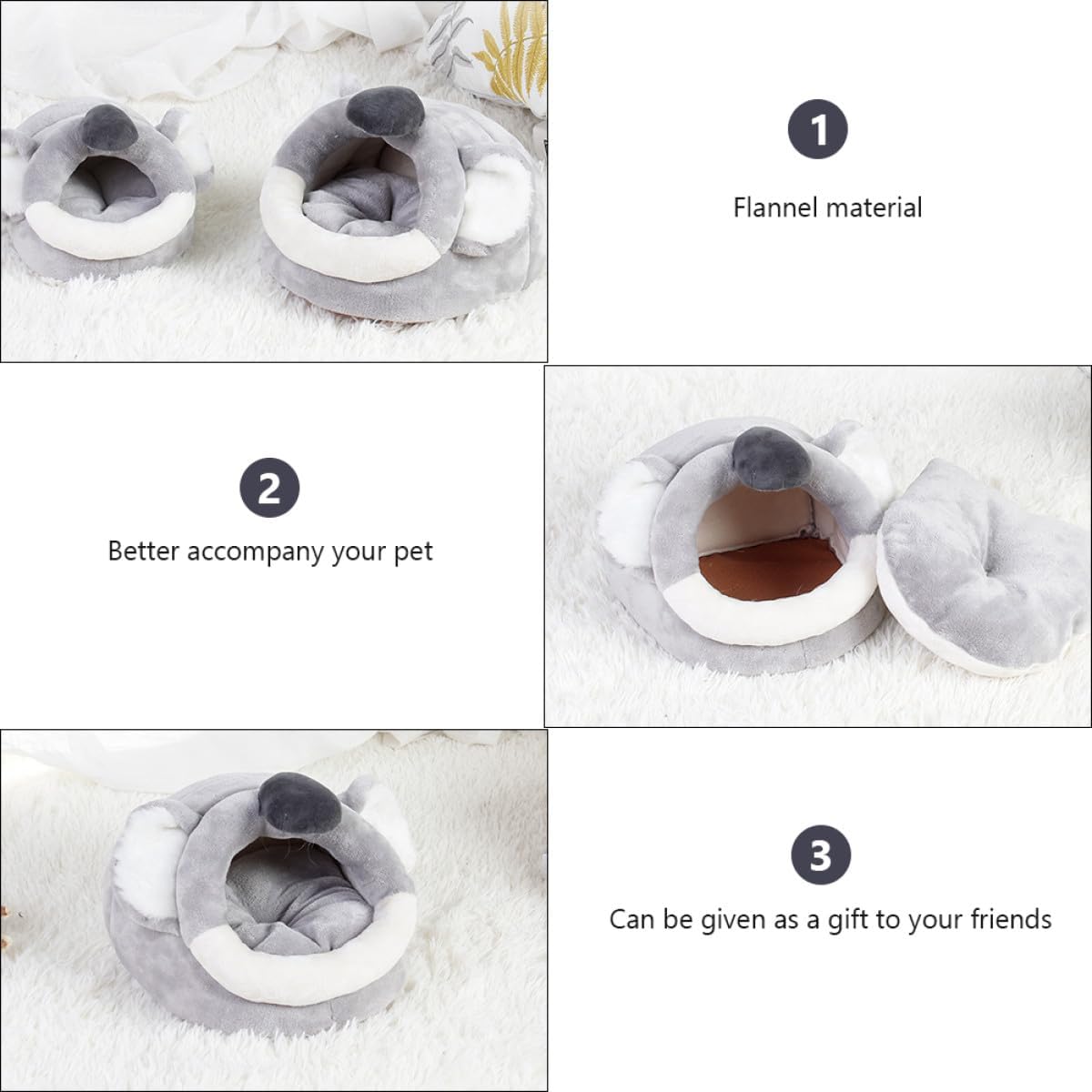 1

Flannel material

2

Better accompany your pet

3

Can be given as a gift to your friends