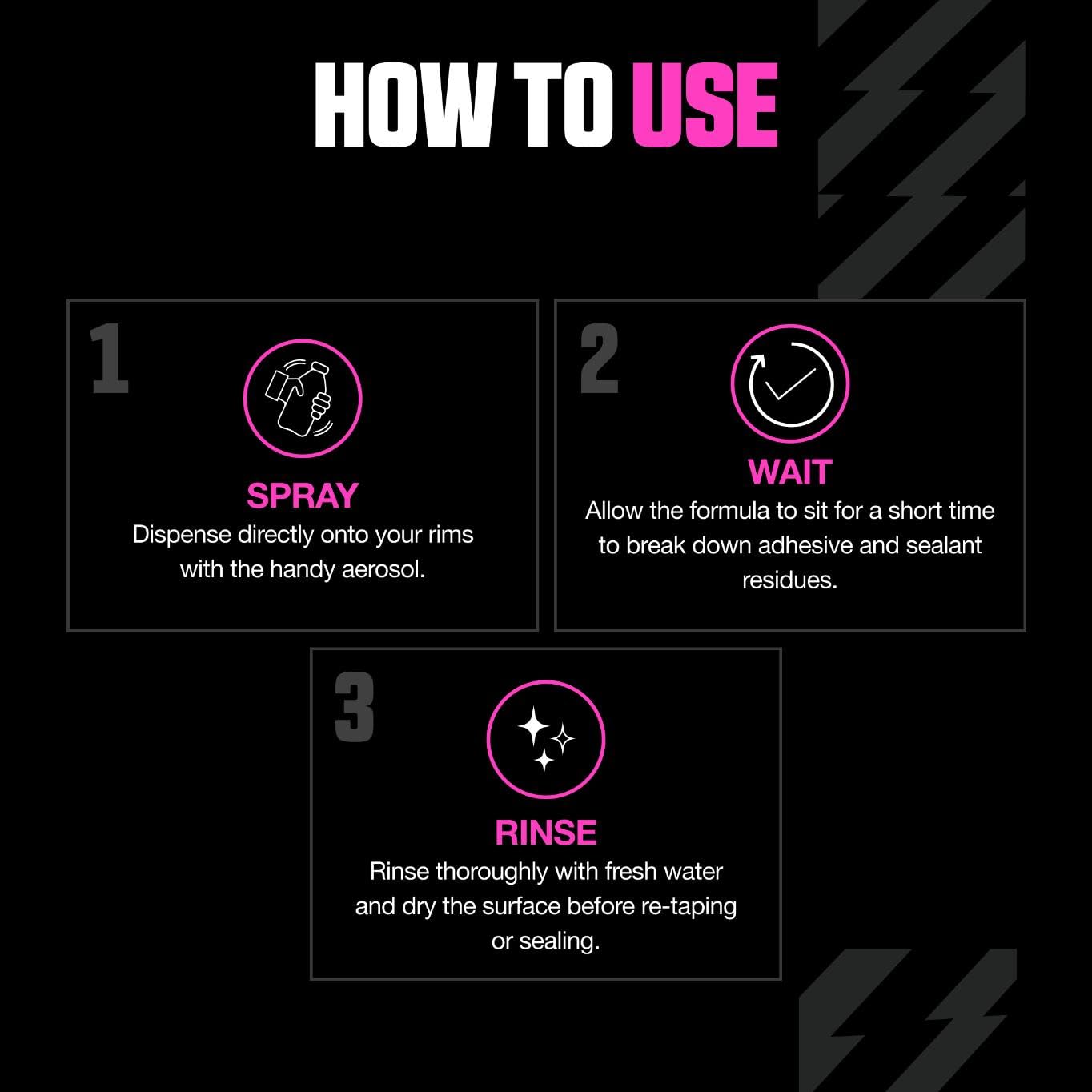 HOW TO USE

1

SPRAY
Dispense directly onto your rims with the handy aerosol.

2

WAIT
Allow the formula to sit for a short time to break down adhesive and sealant residues.

3

RINSE
Rinse thoroughly with fresh water and dry the surface before re-taping or sealing.