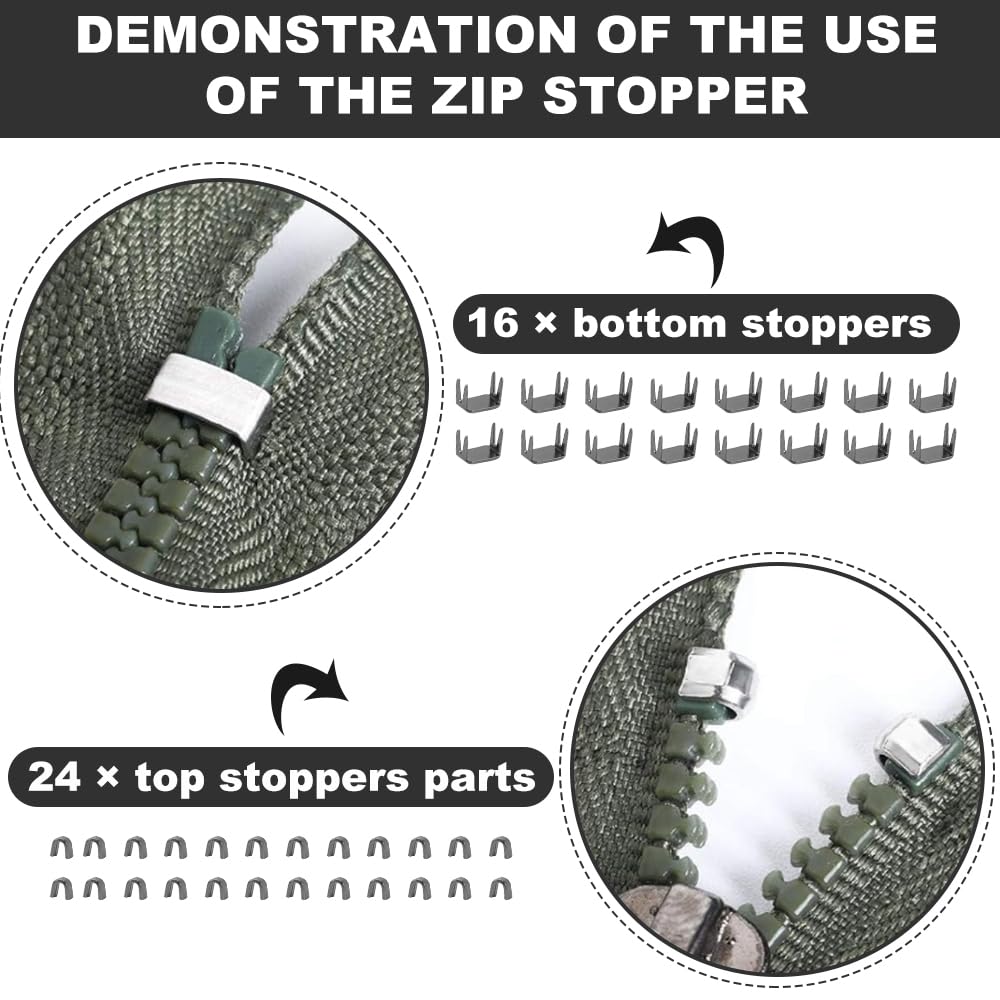 DEMONSTRATION OF THE USE OF THE ZIP STOPPER

16 × bottom stoppers

24 × top stoppers parts