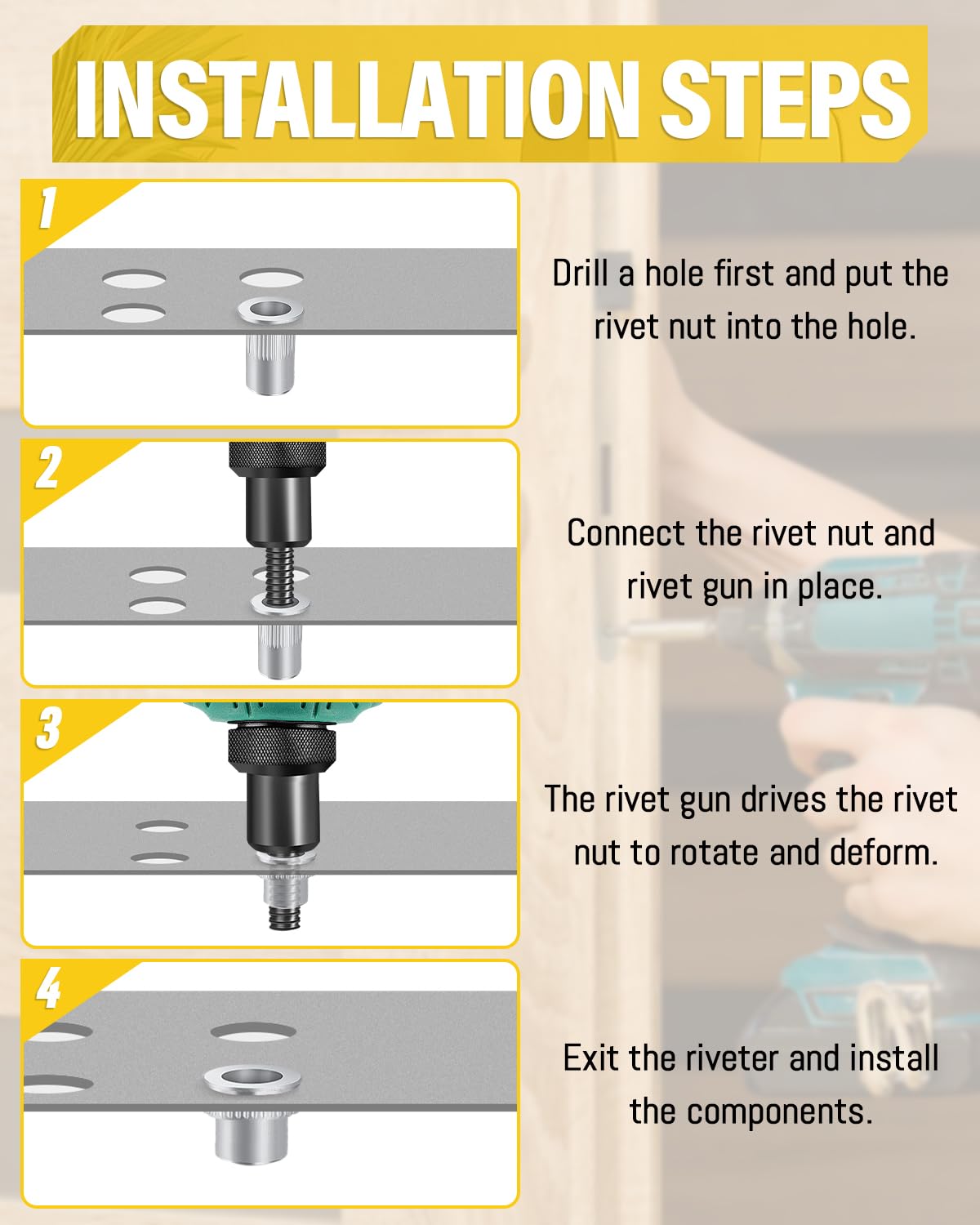 INSTALLATION STEPS

1

Drill a hole first and put the rivet nut into the hole.

2

Connect the rivet nut and rivet gun in place.

3

The rivet gun drives the rivet nut to rotate and deform.

4

Exit the riveter and install the components.