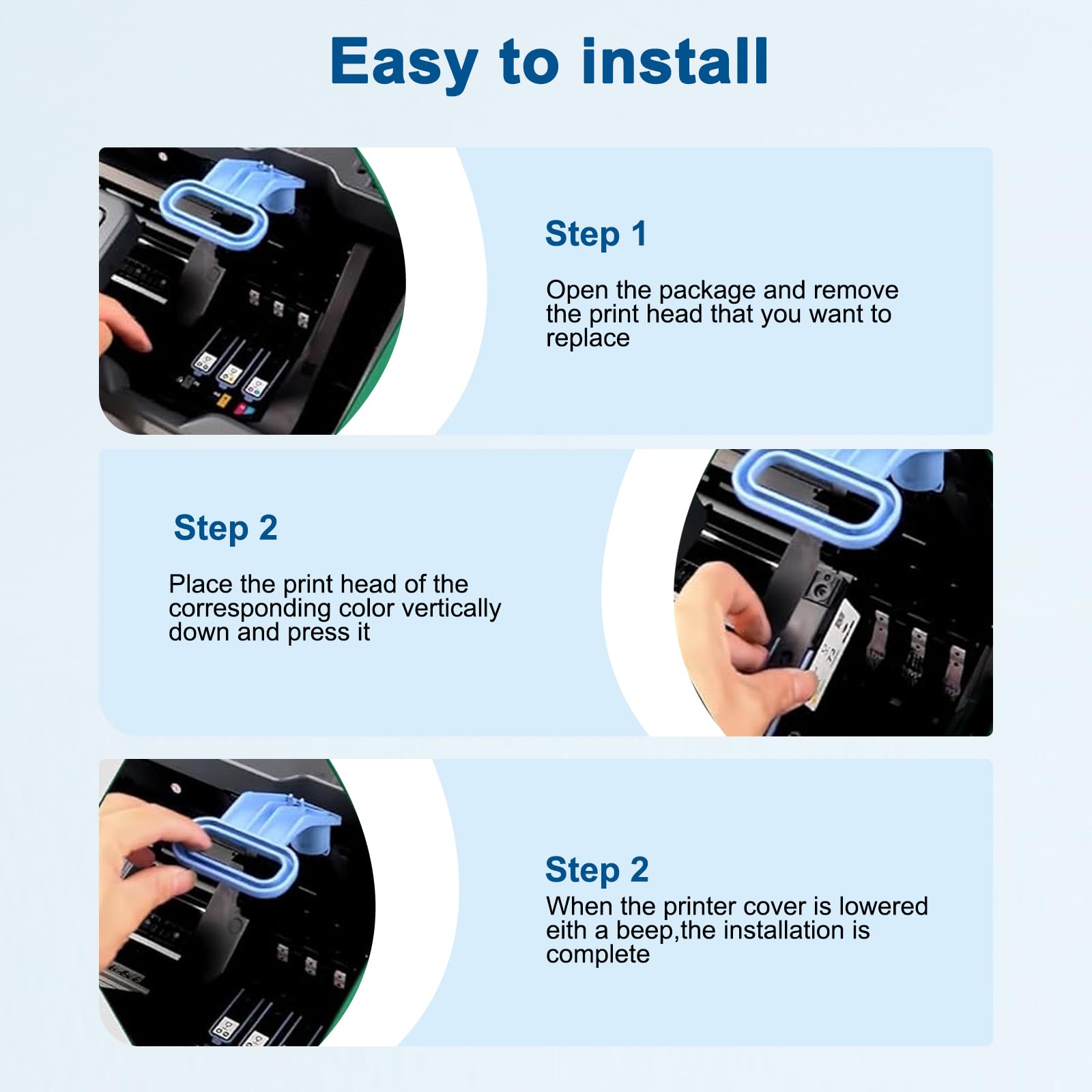 Easy to install

Step 1

Open the package and remove the print head that you want to replace

Step 2

Place the print head of the corresponding color vertically down and press it

Step 2

When the printer cover is lowered eith a beep,the installation is complete