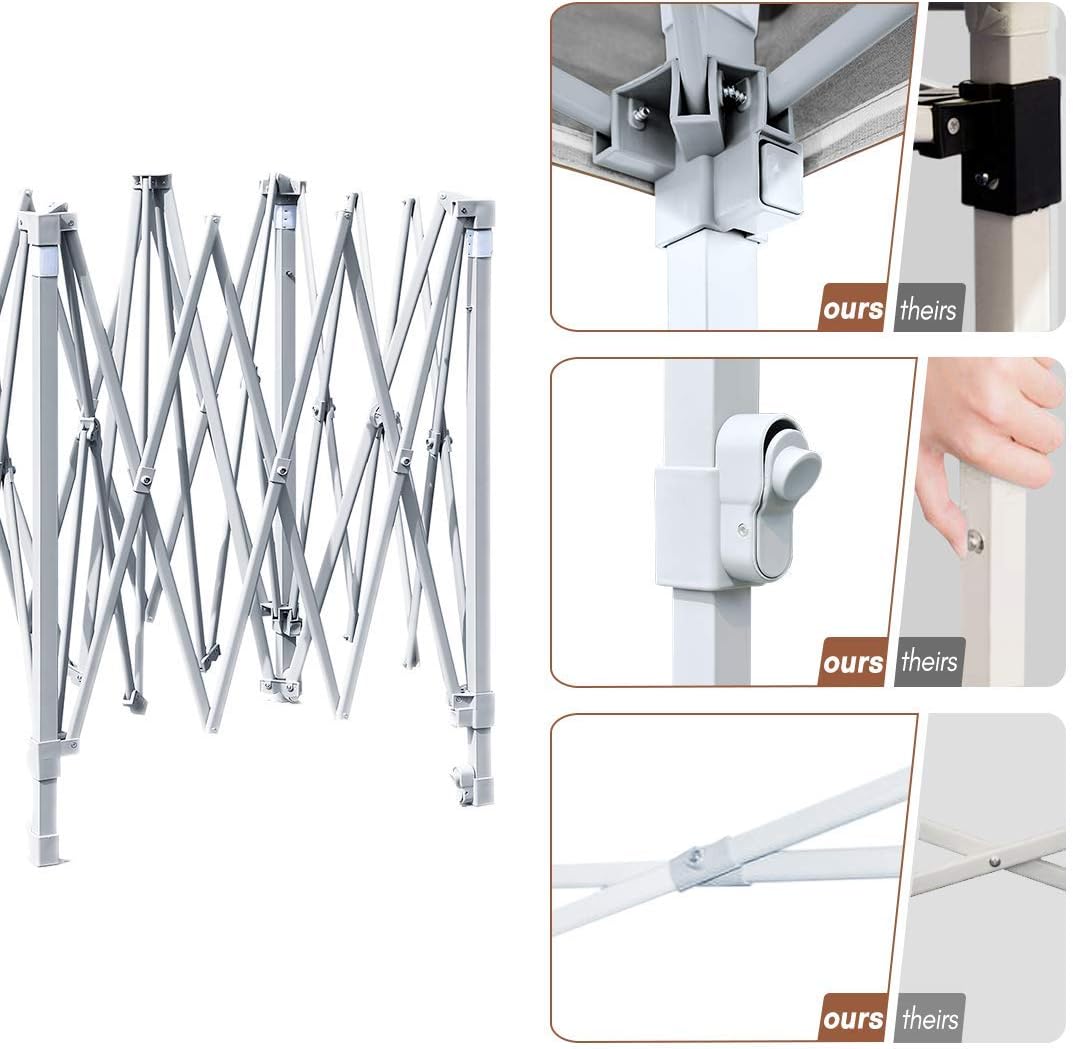 ours theirs

ours theirs

ours theirs