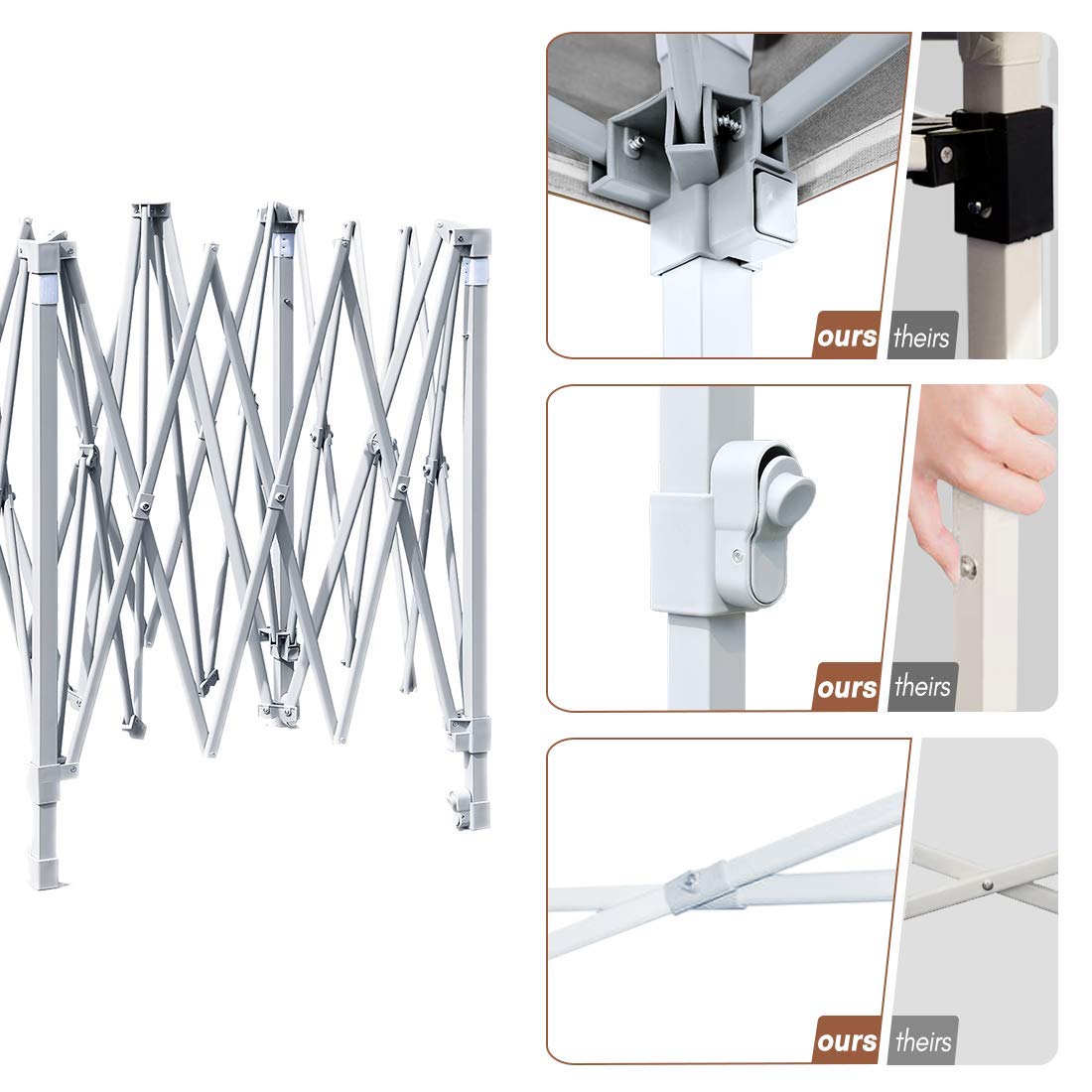 ours theirs

ours theirs

ours theirs