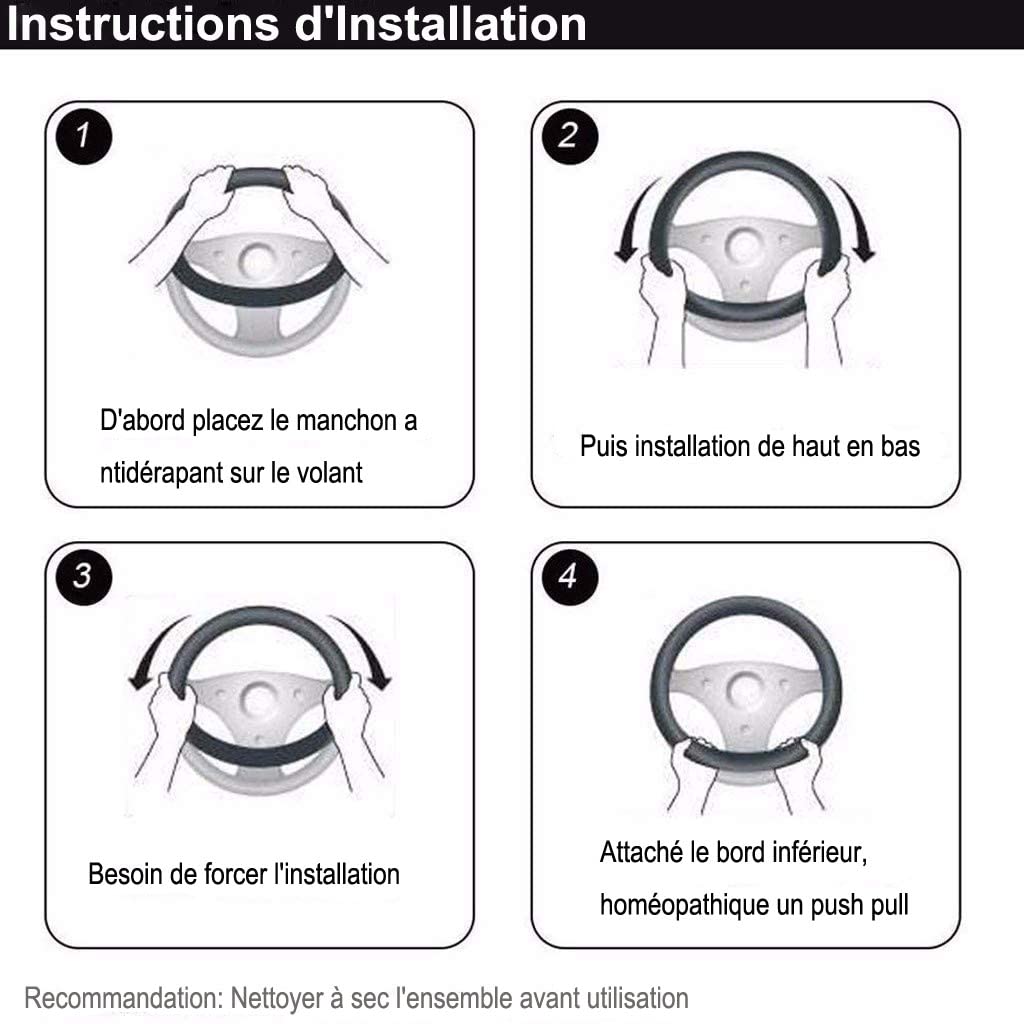 Instructions d'Installation

1

D'abord placez le manchon a ntidérapant sur le volant

2

Puis installation de haut en bas

3

Besoin de forcer l'installation

4

Attaché le bord inférieur, homéopathique un push pull

Recommandation: Nettoyer à sec l'ensemble avant utilisation