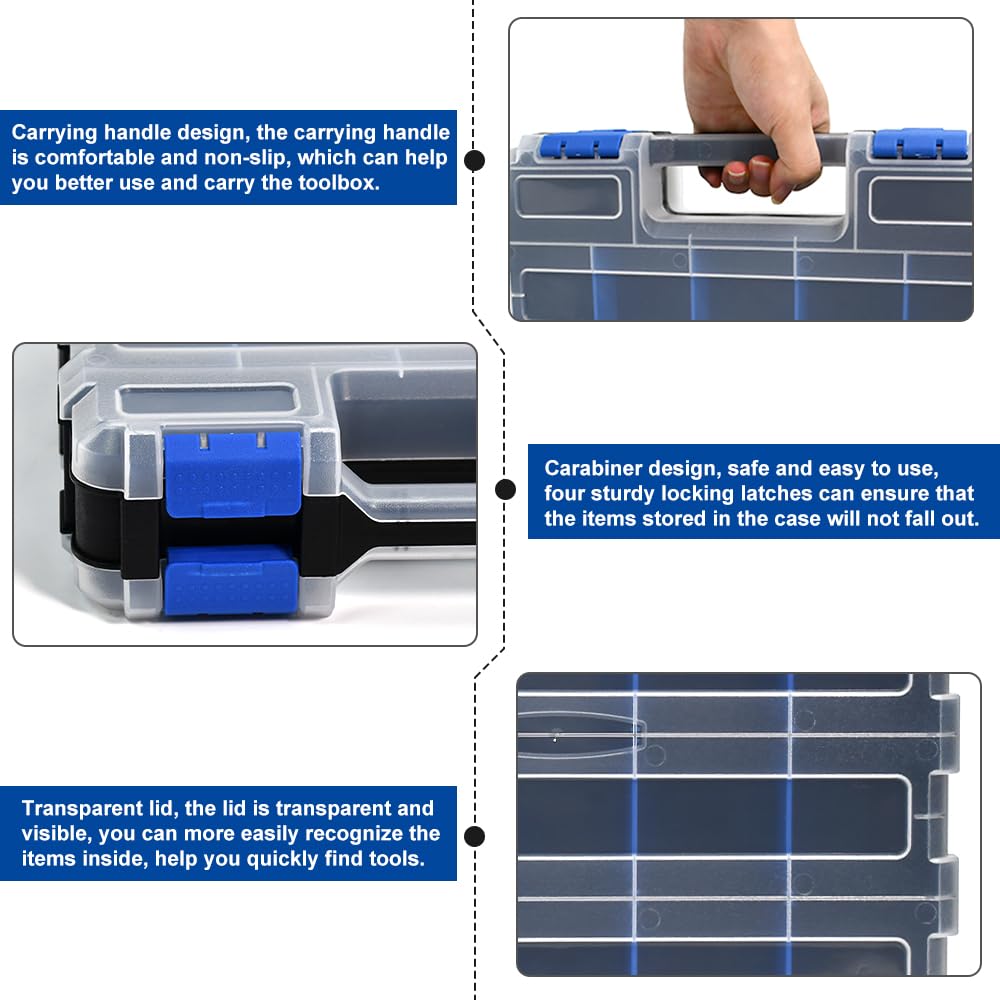 Carrying handle design, the carrying handle is comfortable and non-slip, which can help you better use and carry the toolbox.

Carabiner design, safe and easy to use, four sturdy locking latches can ensure that the items stored in the case will not fall out.

Transparent lid, the lid is transparent and visible, you can more easily recognize the items inside, help you quickly find tools.