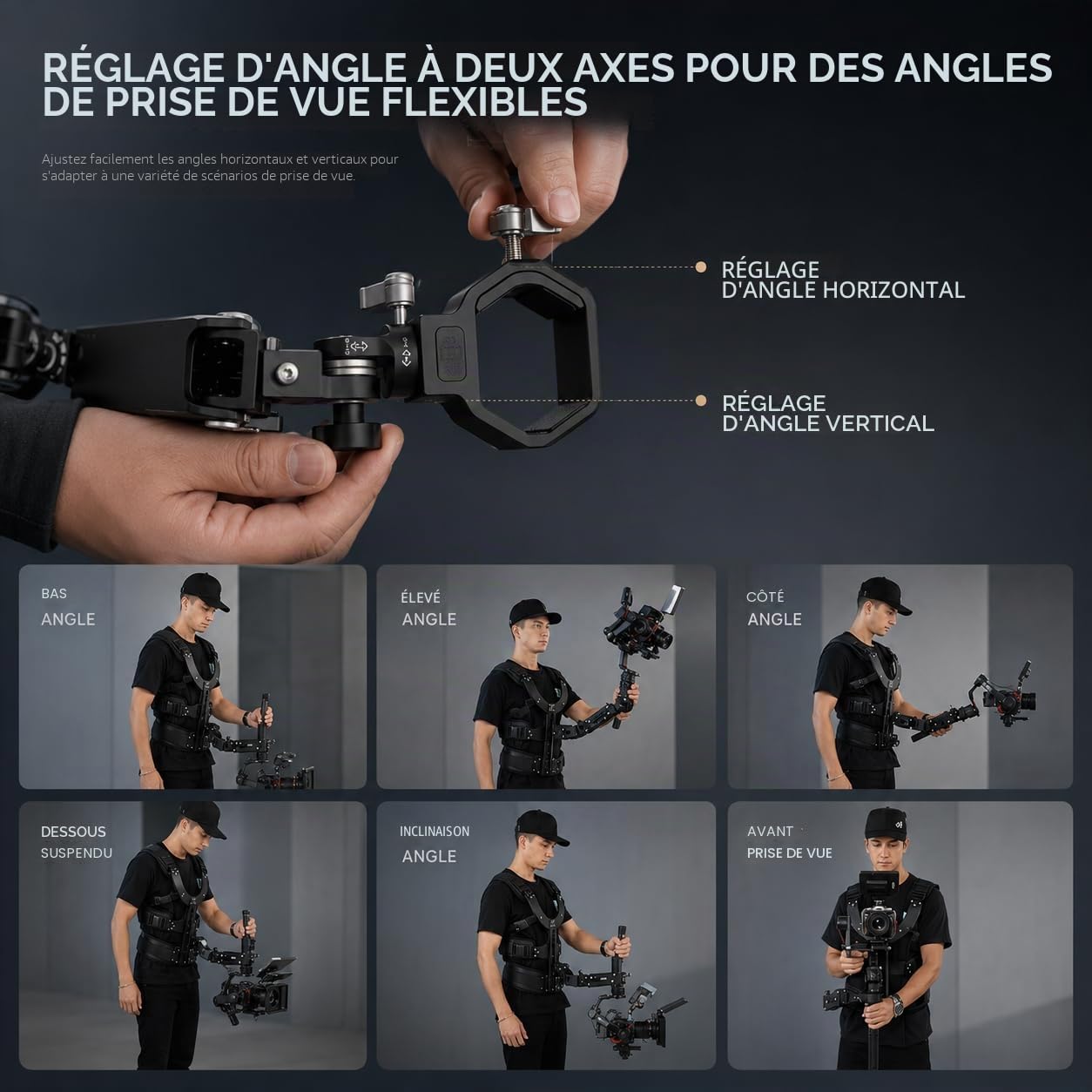 RÉGLAGE D'ANGLE À DEUX AXES POUR DES ANGLES DE PRISE DE VUE FLEXIBLES

Ajustez facilement les angles horizontaux et verticaux pour s'adapter à une variété de scénarios de prise de vue.

RÉGLAGE D'ANGLE HORIZONTAL

RÉGLAGE D'ANGLE VERTICAL

BAS
ANGLE

ÉLEVÉ
ANGLE

CÔTÉ
ANGLE

DESSOUS
SUSPENDU

INCLINAISON
ANGLE

AVANT
PRISE DE VUE