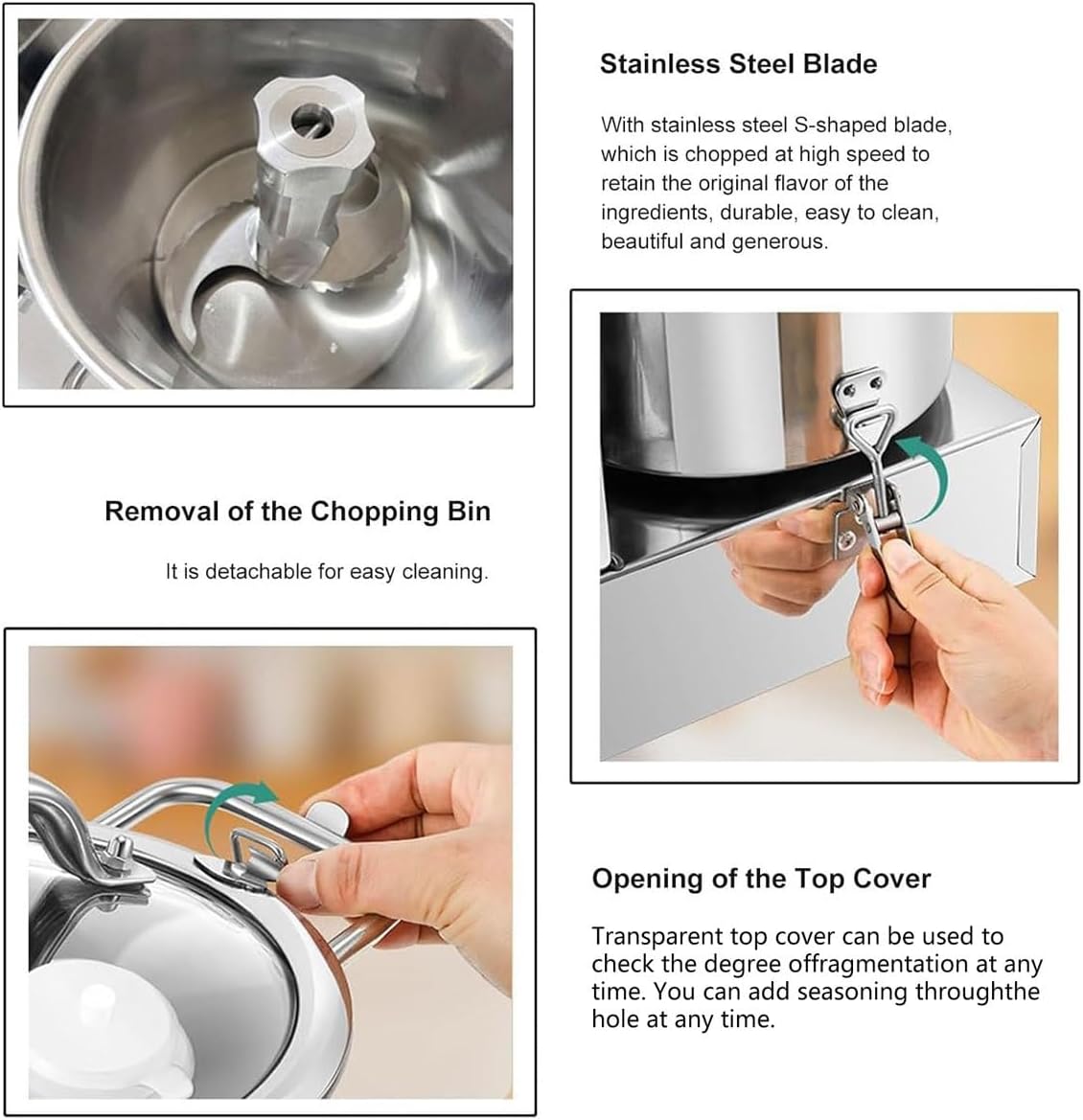 Stainless Steel Blade

With stainless steel S-shaped blade, which is chopped at high speed to retain the original flavor of the ingredients, durable, easy to clean, beautiful and generous.

Removal of the Chopping Bin

It is detachable for easy cleaning.

Opening of the Top Cover

Transparent top cover can be used to check the degree offragmentation at any time. You can add seasoning throughthe hole at any time.