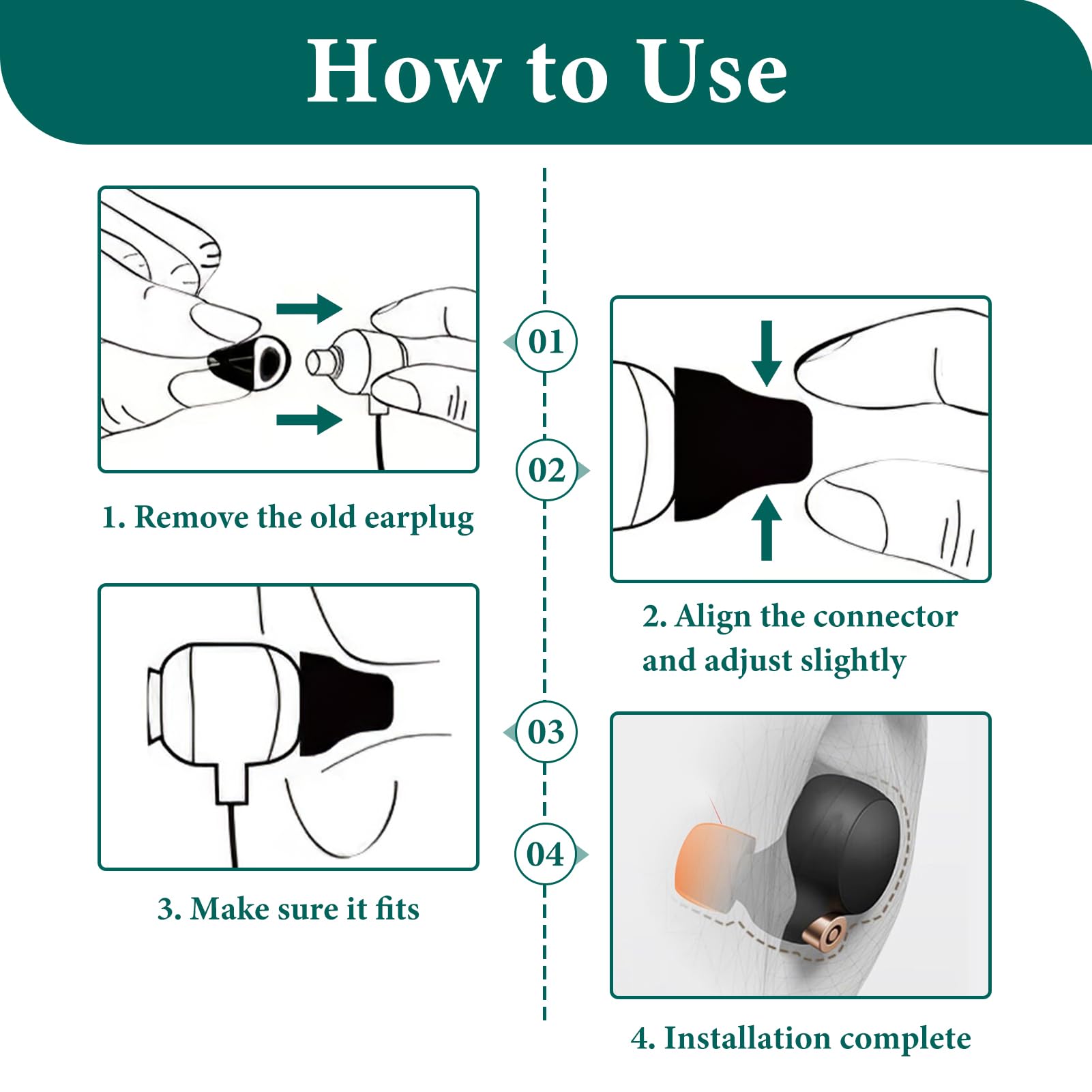 How to Use

01

1. Remove the old earplug

02

2. Align the connector and adjust slightly

03

3. Make sure it fits

04

4. Installation complete