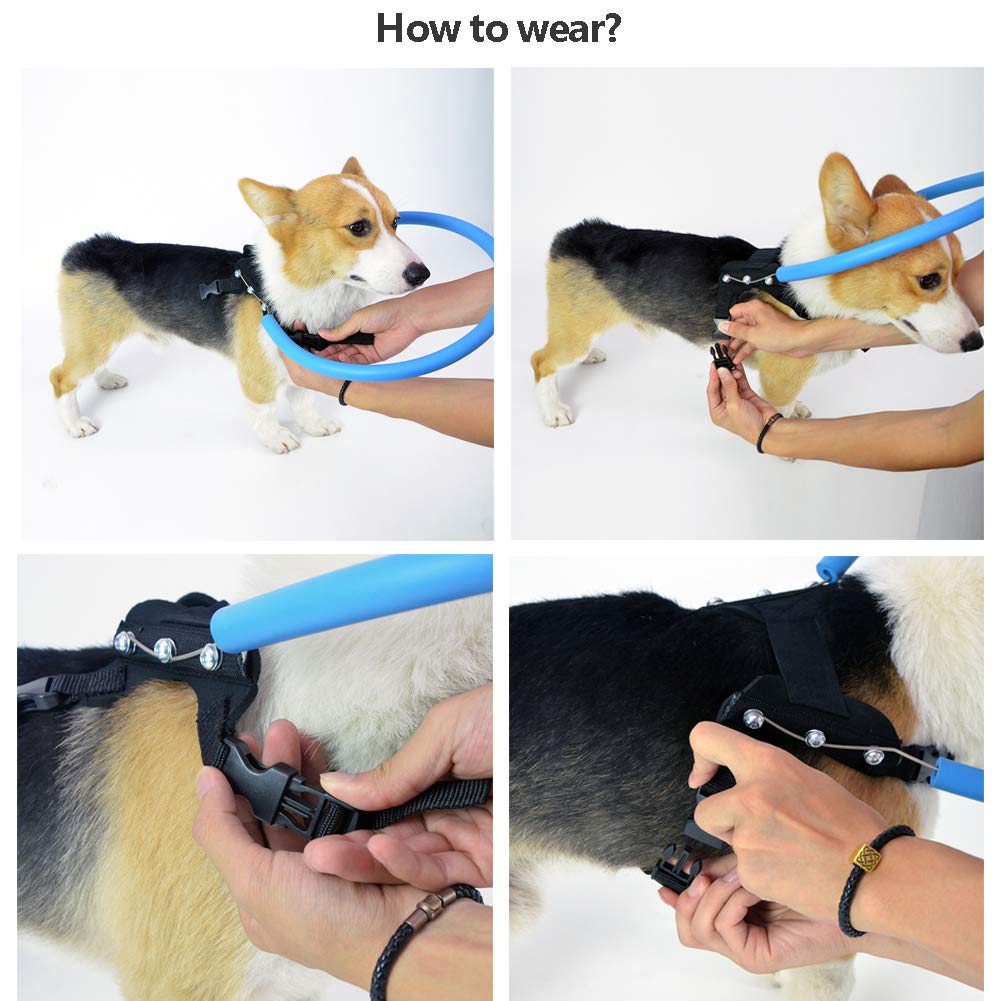 How to wear?