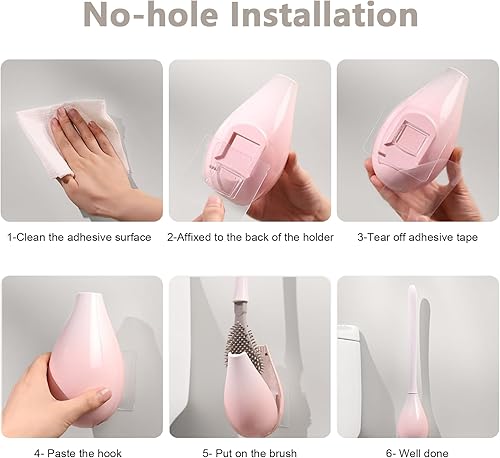 No-hole Installation

1-Clean the adhesive surface

2-Affixed to the back of the holder

3-Tear off adhesive tape

4- Paste the hook

5- Put on the brush

6- Well done