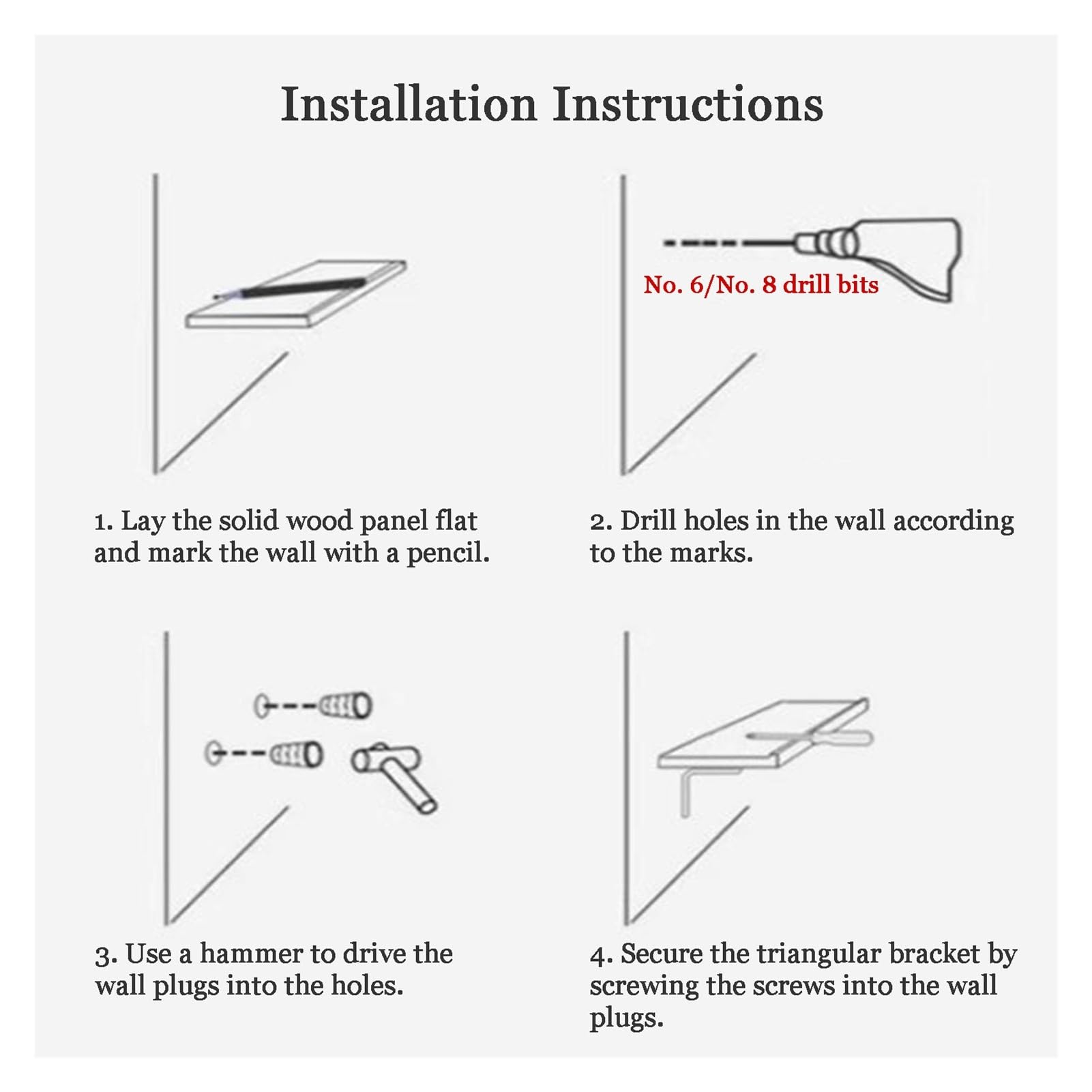 Installation Instructions

1. Lay the solid wood panel flat and mark the wall with a pencil.

No. 6/No. 8 drill bits

2. Drill holes in the wall according to the marks.

3. Use a hammer to drive the wall plugs into the holes.

4. Secure the triangular bracket by screwing the screws into the wall plugs.