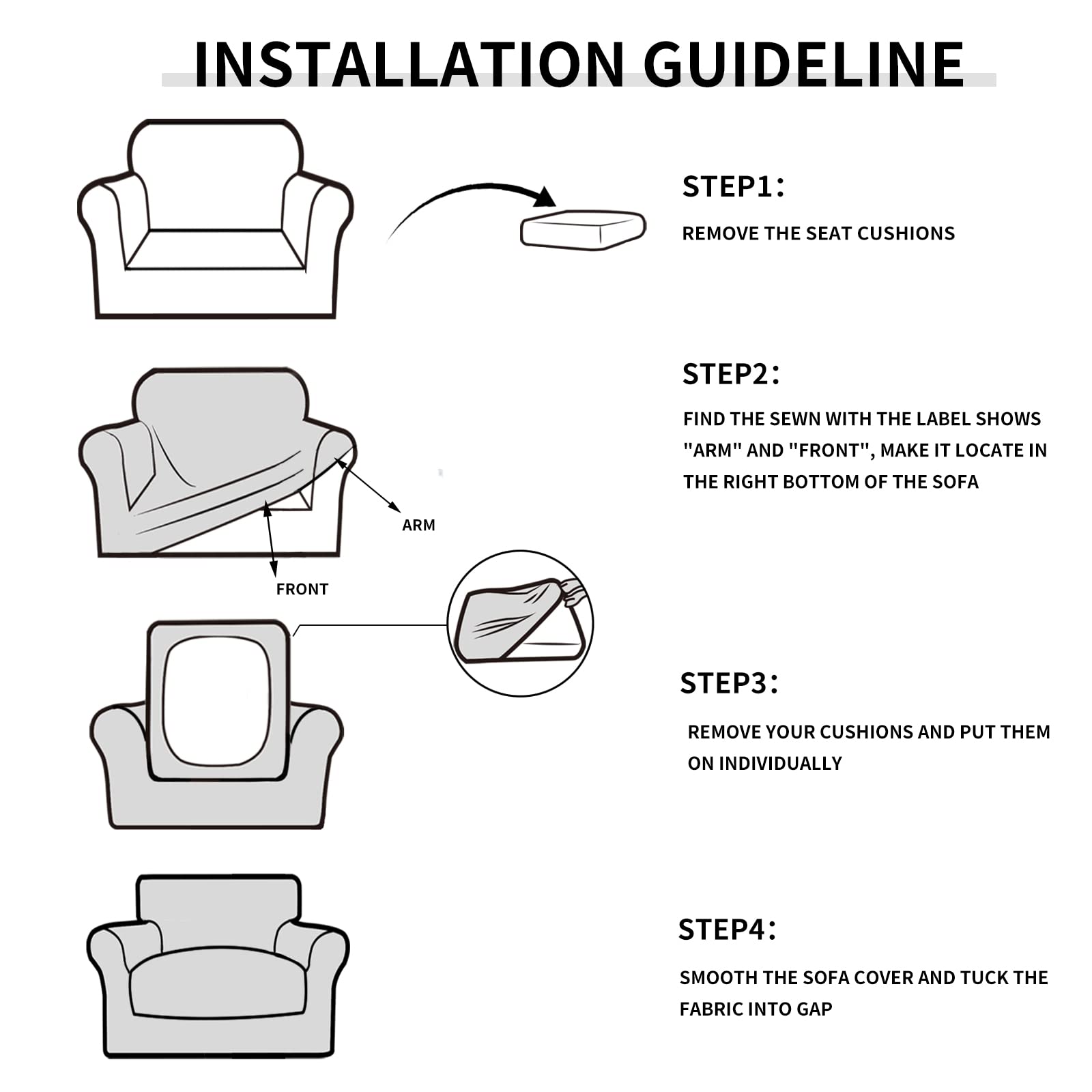 INSTALLATION GUIDELINE

STEP1:

REMOVE THE SEAT CUSHIONS

STEP2:

FIND THE SEWN WITH THE LABEL SHOWS "ARM" AND "FRONT", MAKE IT LOCATE IN THE RIGHT BOTTOM OF THE SOFA

ARM

FRONT

STEP3:

REMOVE YOUR CUSHIONS AND PUT THEM ON INDIVIDUALLY

STEP4:

SMOOTH THE SOFA COVER AND TUCK THE FABRIC INTO GAP