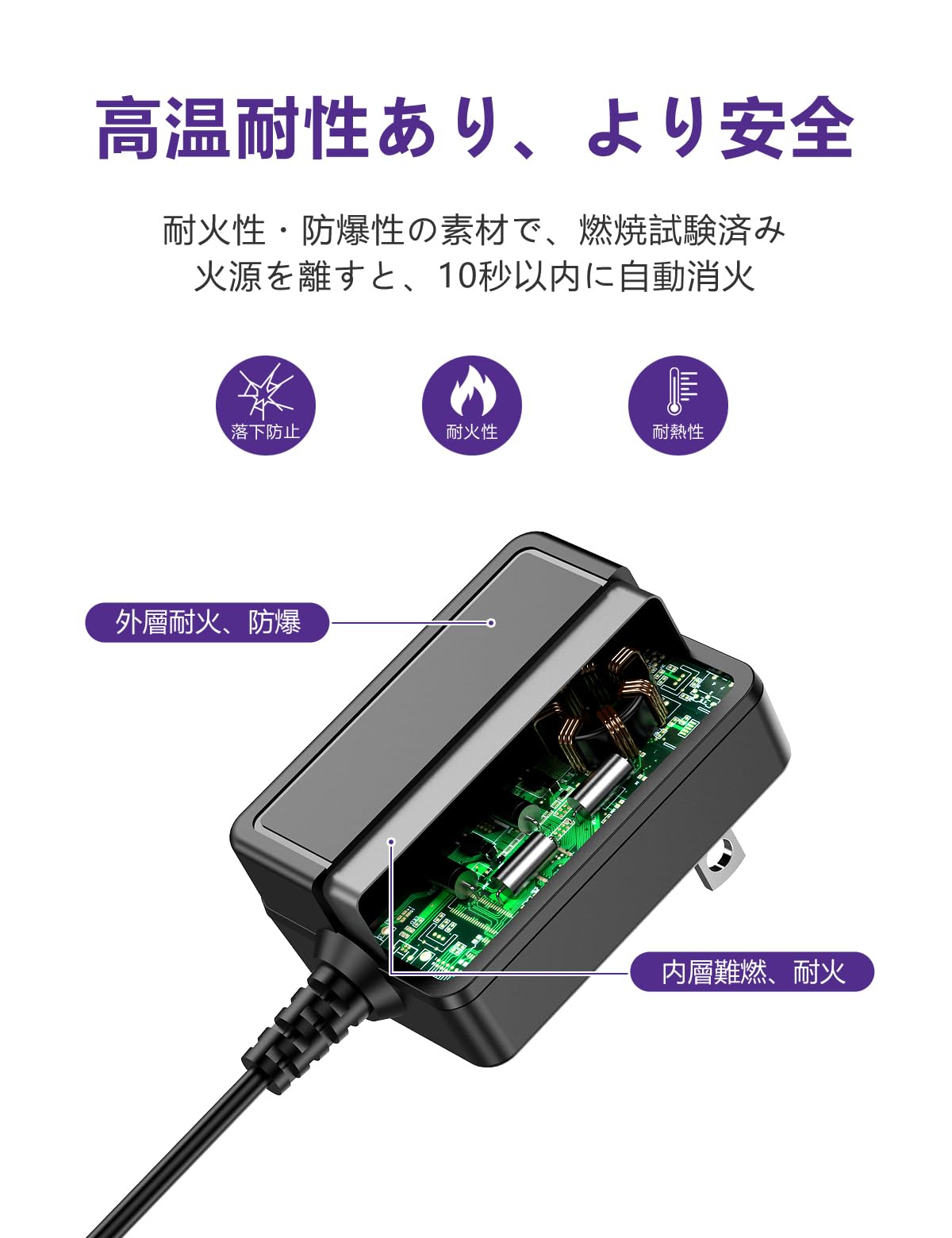 高温耐性あり、より安全

耐火性・防爆性の素材で、燃焼試験済み
火源を離すと、10秒以内に自動消火

落下防止

耐火性

耐熱性

外層耐火、防爆

内層難燃、耐火