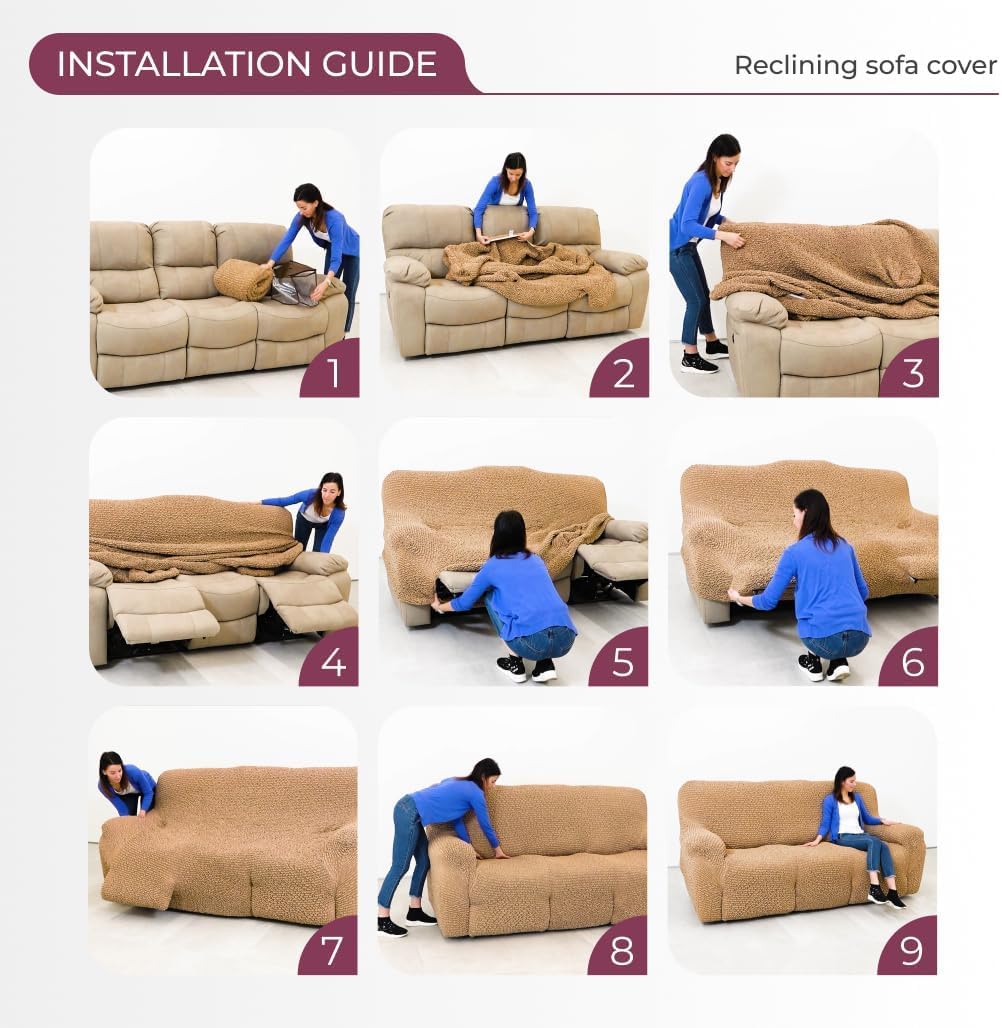 INSTALLATION GUIDE

Reclining sofa cover

1

2

3

4

5

6

7

8

9