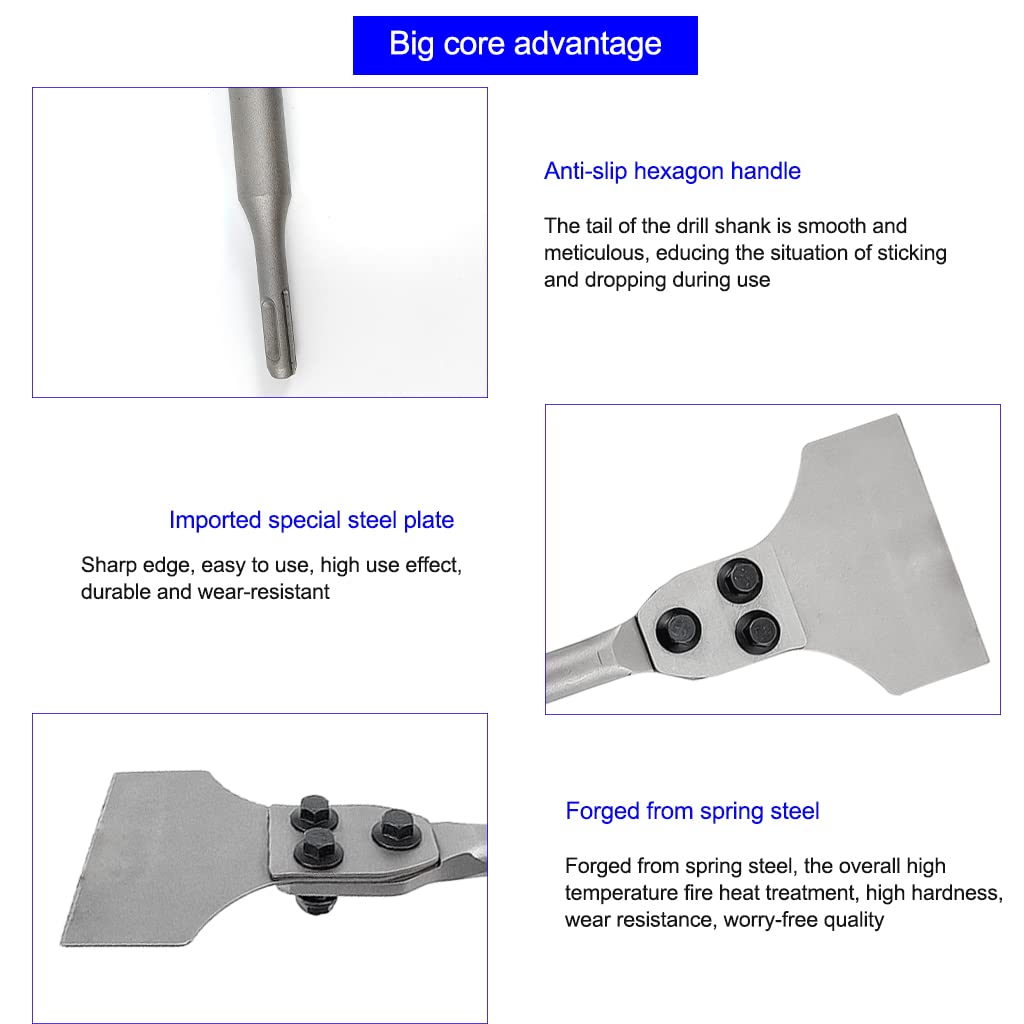 Big core advantage

Anti-slip hexagon handle

The tail of the drill shank is smooth and meticulous, educing the situation of sticking and dropping during use

Imported special steel plate

Sharp edge, easy to use, high use effect, durable and wear-resistant

Forged from spring steel

Forged from spring steel, the overall high temperature fire heat treatment, high hardness, wear resistance, worry-free quality