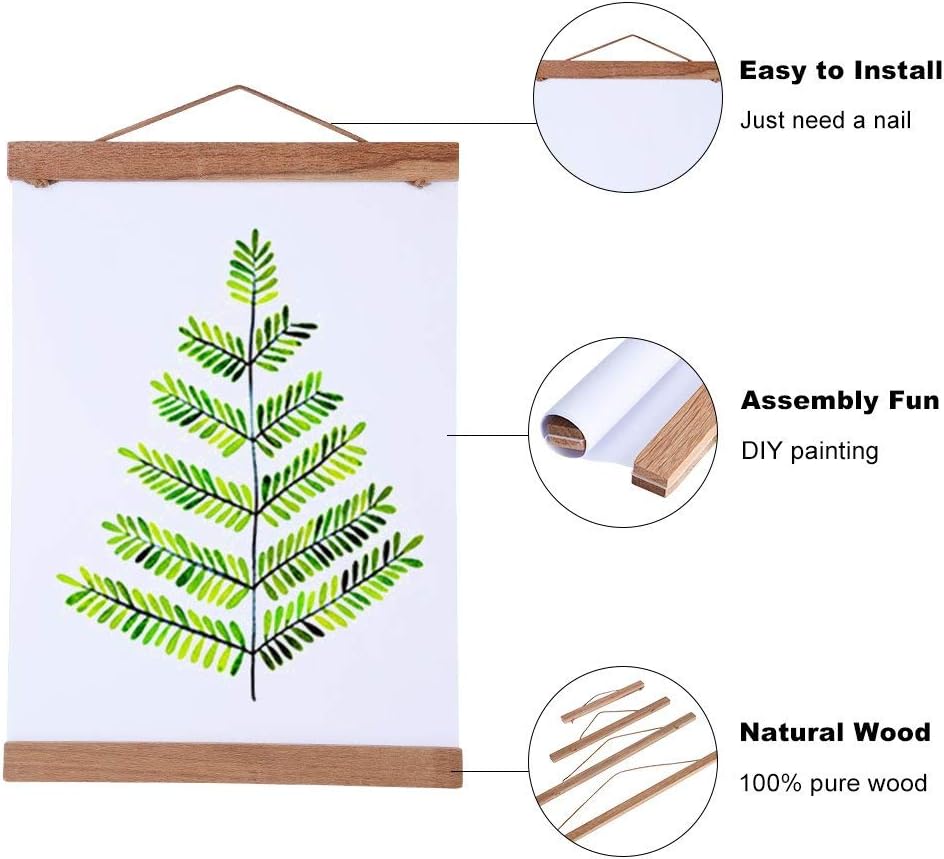 Easy to Install
Just need a nail

Assembly Fun
DIY painting

Natural Wood
100% pure wood