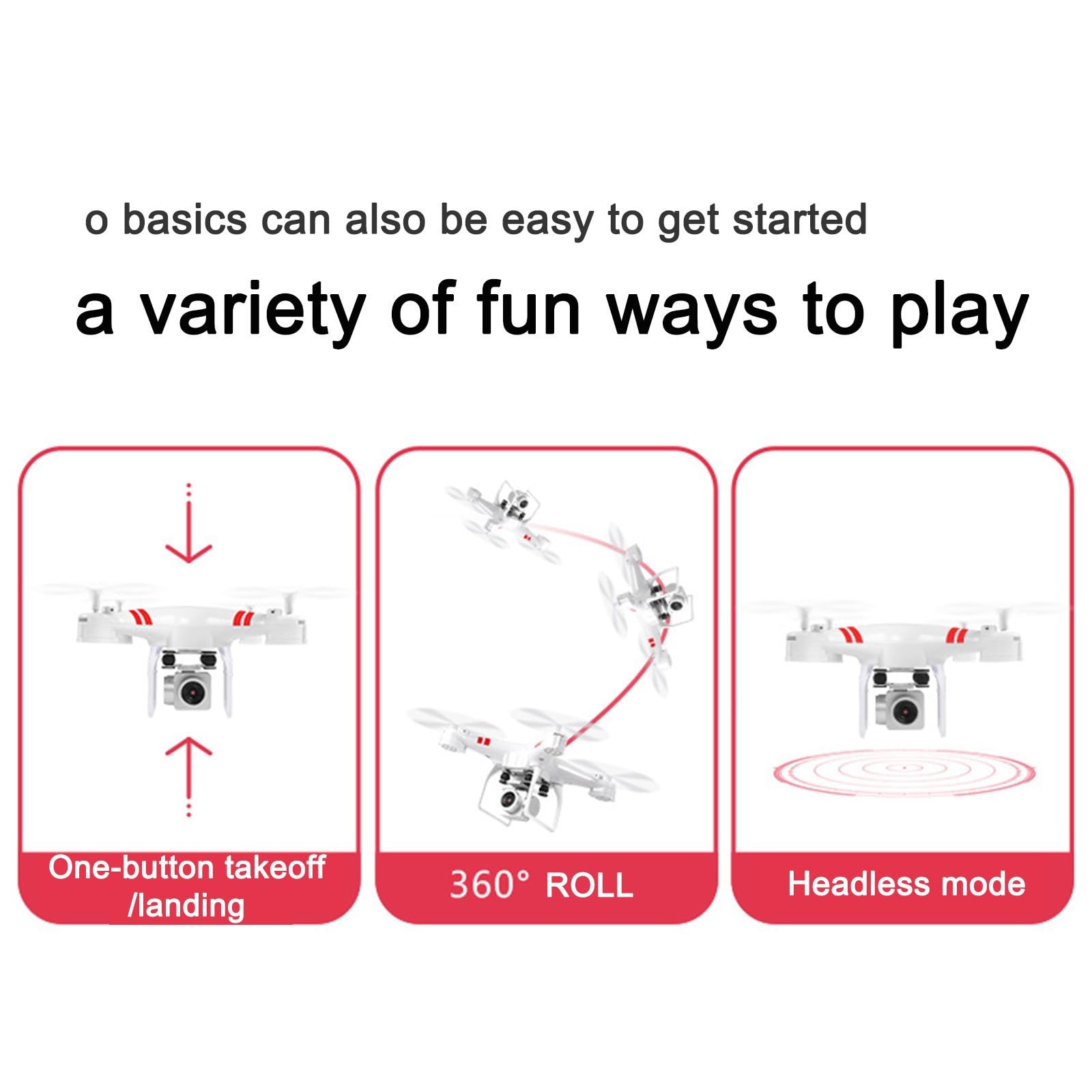 o basics can also be easy to get started

a variety of fun ways to play

One-button takeoff /landing

360° ROLL

Headless mode