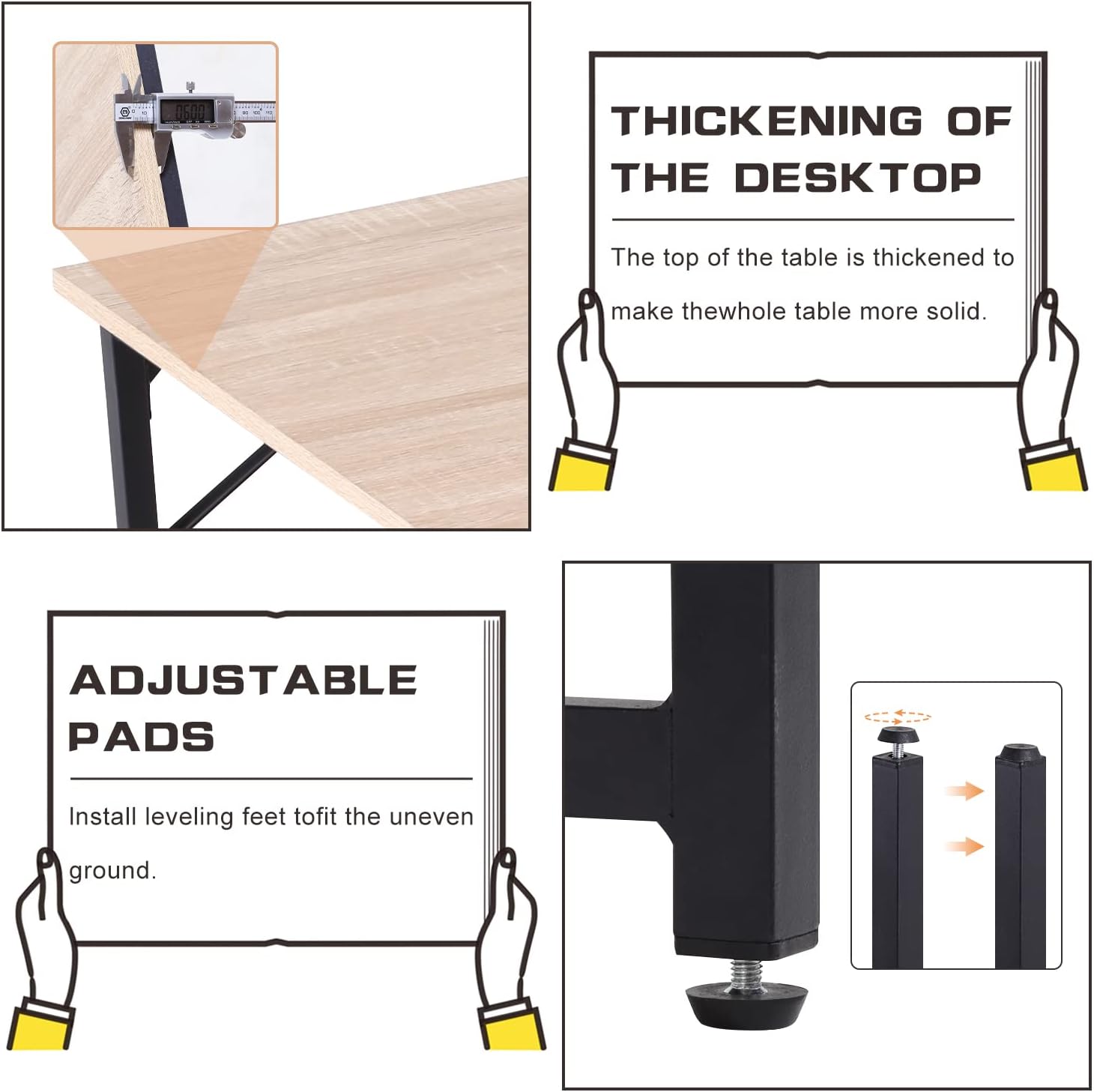 THICKENING OF THE DESKTOP

The top of the table is thickened to make thewhole table more solid.

ADJUSTABLE PADS

Install leveling feet tofit the uneven ground.