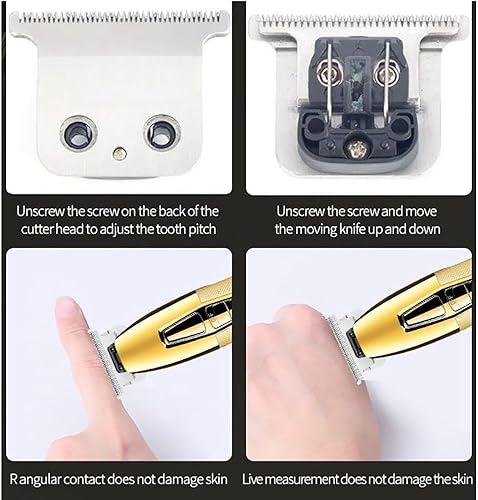 Unscrew the screw on the back of the cutter head to adjust the tooth pitch

Unscrew the screw and move the moving knife up and down

R angular contact does not damage skin

Live measurement does not damage the skin