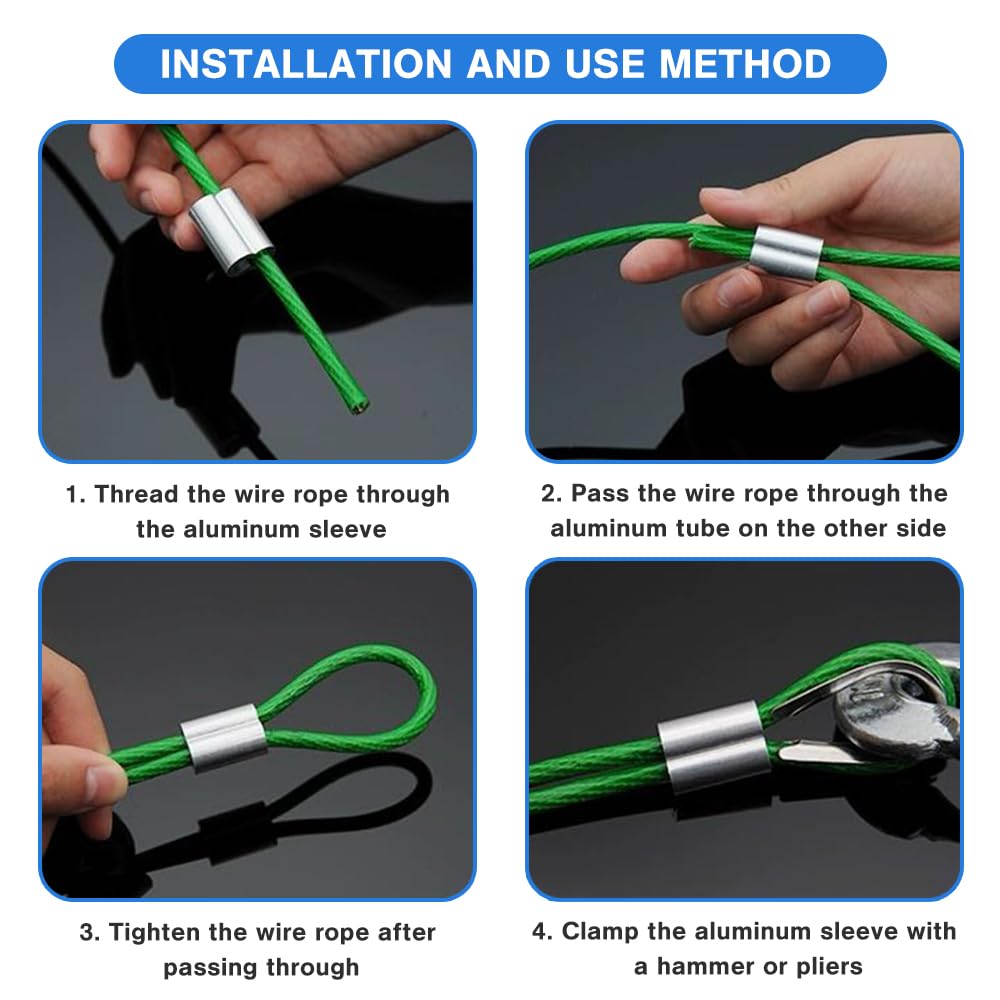 INSTALLATION AND USE METHOD

1. Thread the wire rope through the aluminum sleeve

2. Pass the wire rope through the aluminum tube on the other side

3. Tighten the wire rope after passing through

4. Clamp the aluminum sleeve with a hammer or pliers