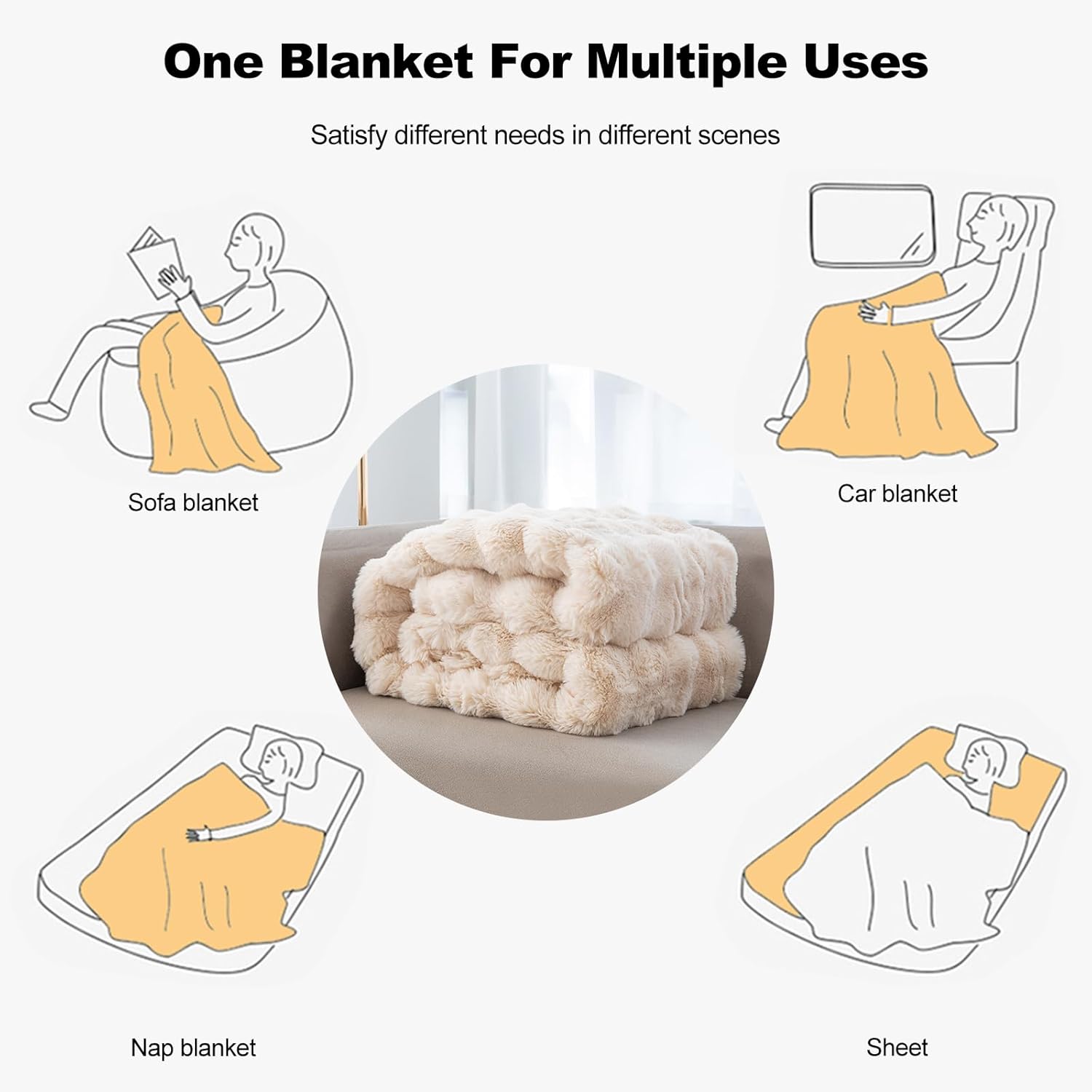 One Blanket For Multiple Uses

Satisfy different needs in different scenes

Sofa blanket

Car blanket

Nap blanket

Sheet