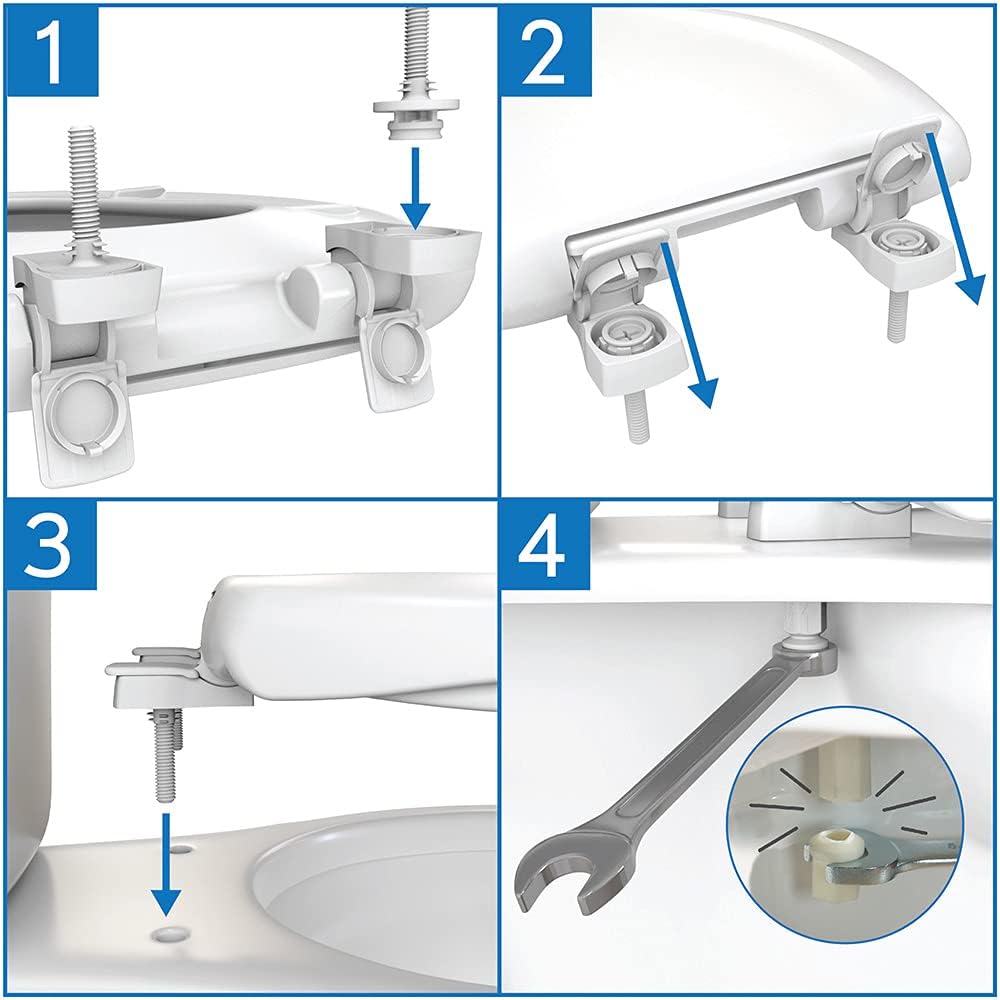 1

2

3

4