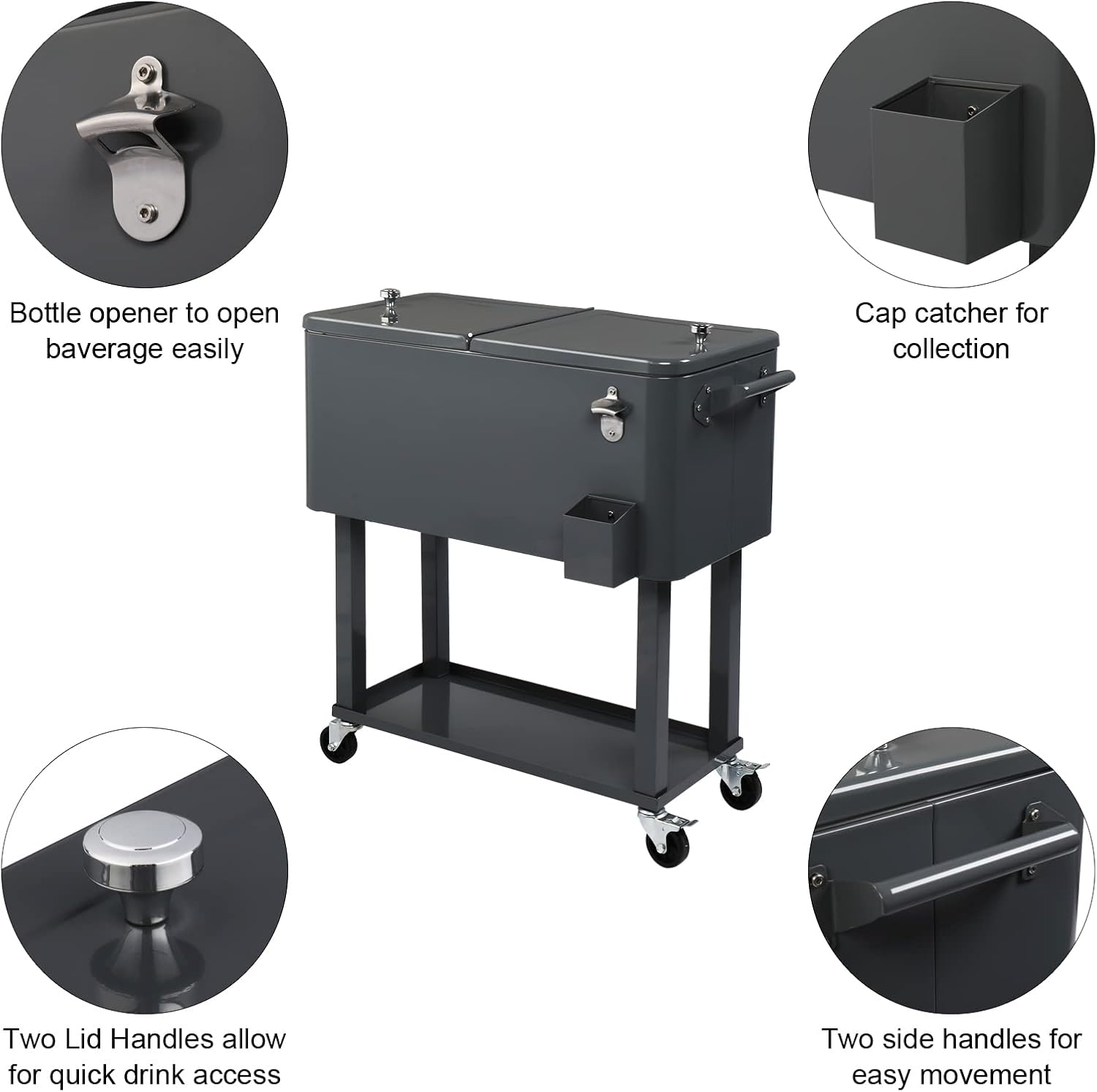 Bottle opener to open baverage easily

Cap catcher for collection

Two Lid Handles allow for quick drink access

Two side handles for easy movement