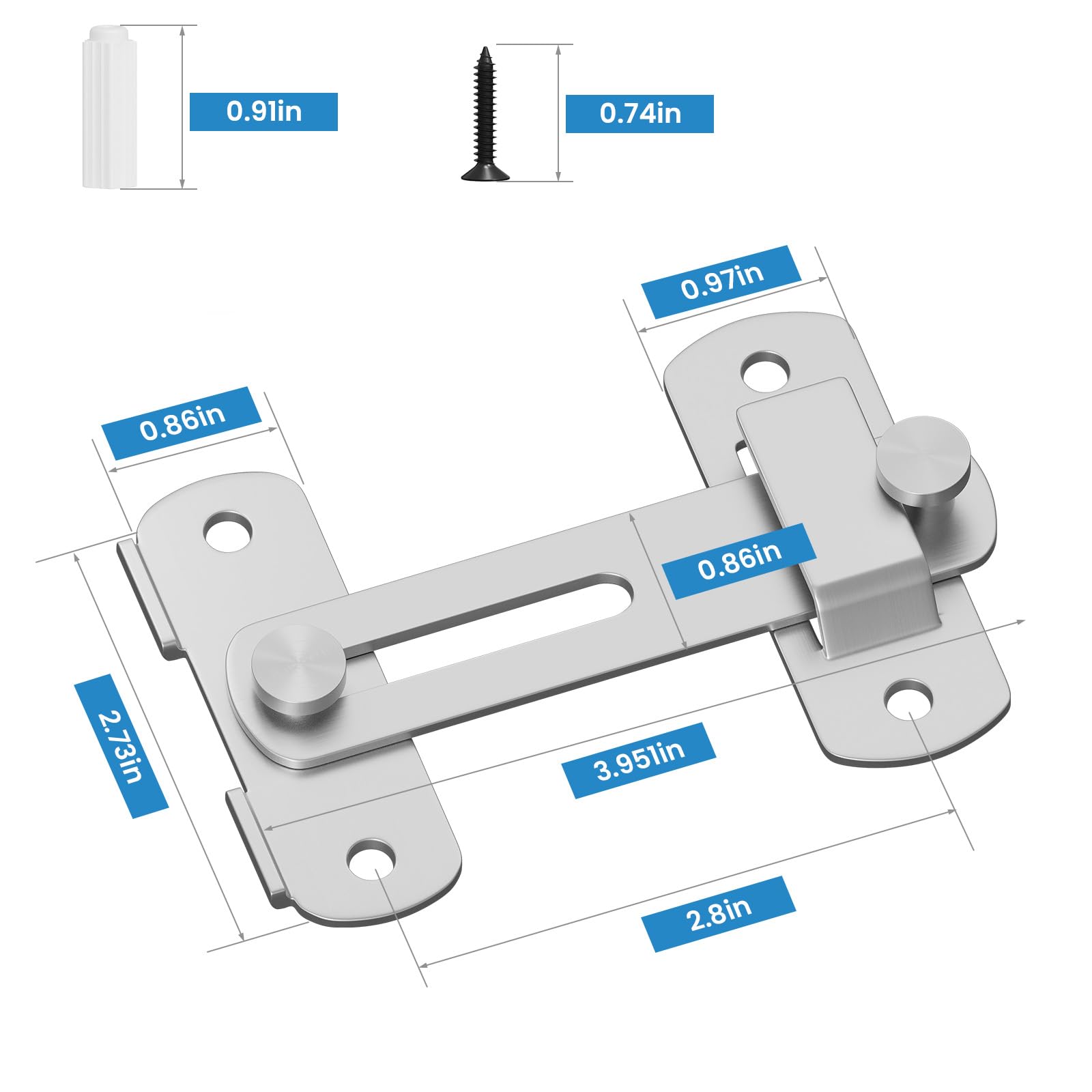 0.91in

0.74in

0.97in

0.86in

0.86in

2.73in

3.951in

2.8in