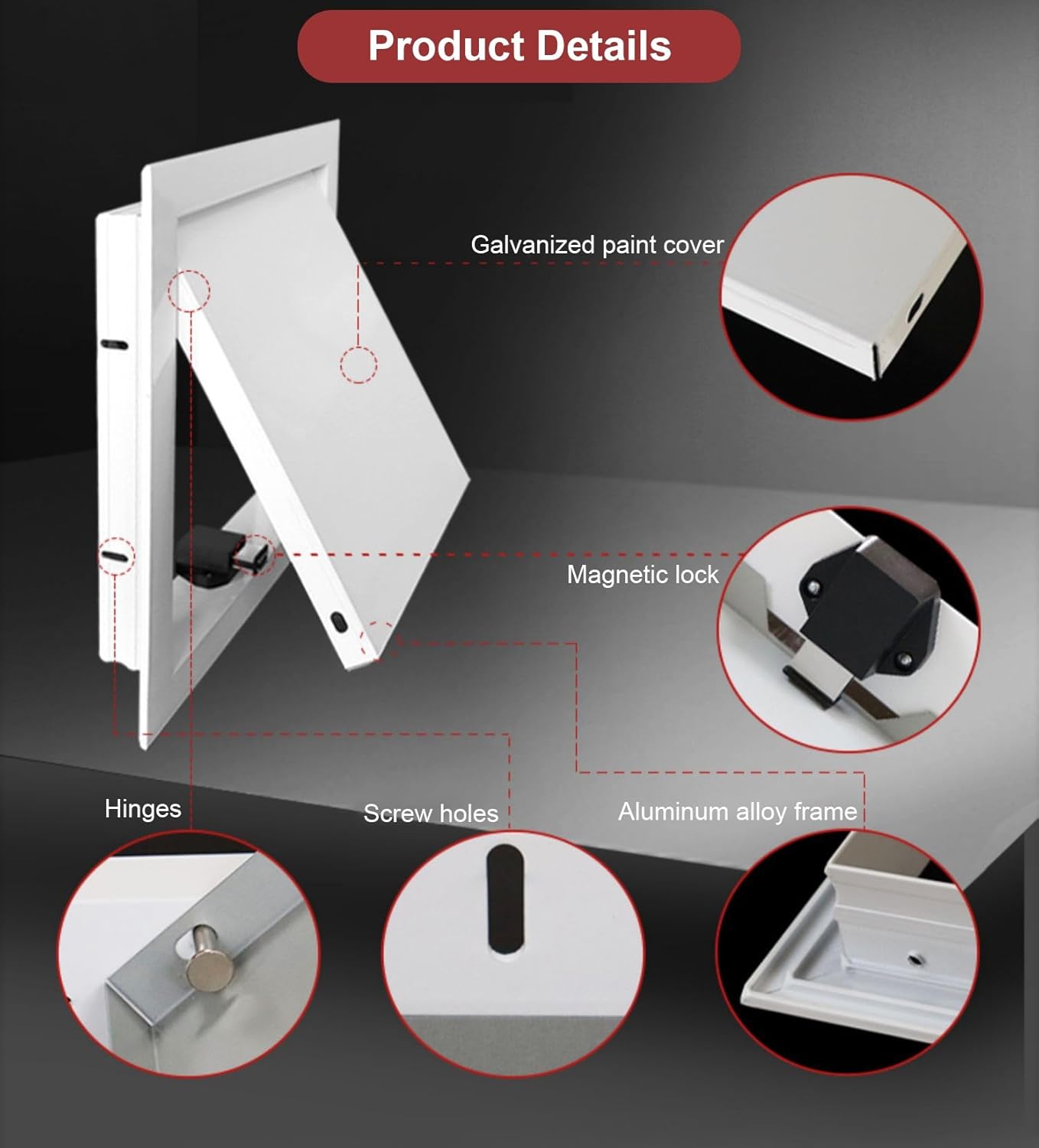 Product Details

Galvanized paint cover

Magnetic lock

Hinges

Screw holes

Aluminum alloy frame