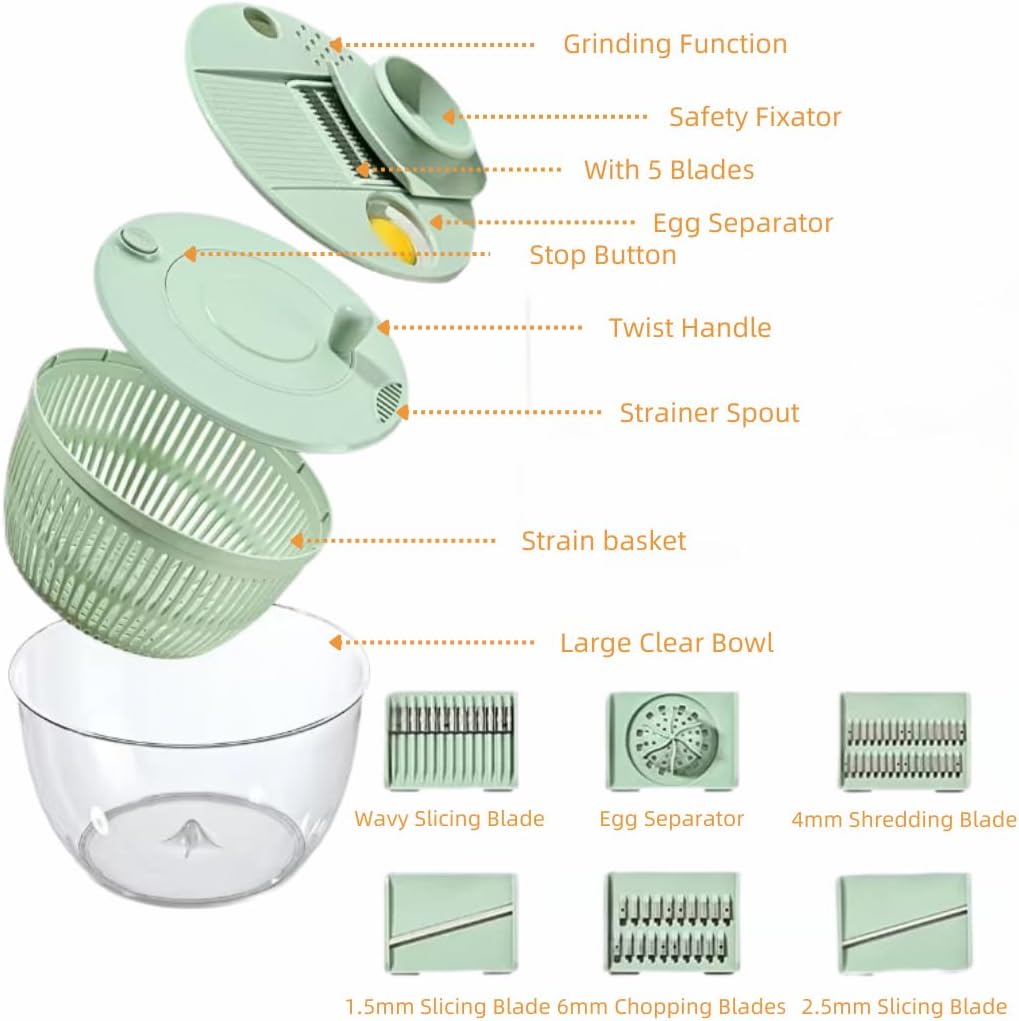 Grinding Function

Safety Fixator

With 5 Blades

Egg Separator

Stop Button

Twist Handle

Strainer Spout

Strain basket

Large Clear Bowl

Wavy Slicing Blade

Egg Separator

4mm Shredding Blade

1.5mm Slicing Blade

6mm Chopping Blades

2.5mm Slicing Blade