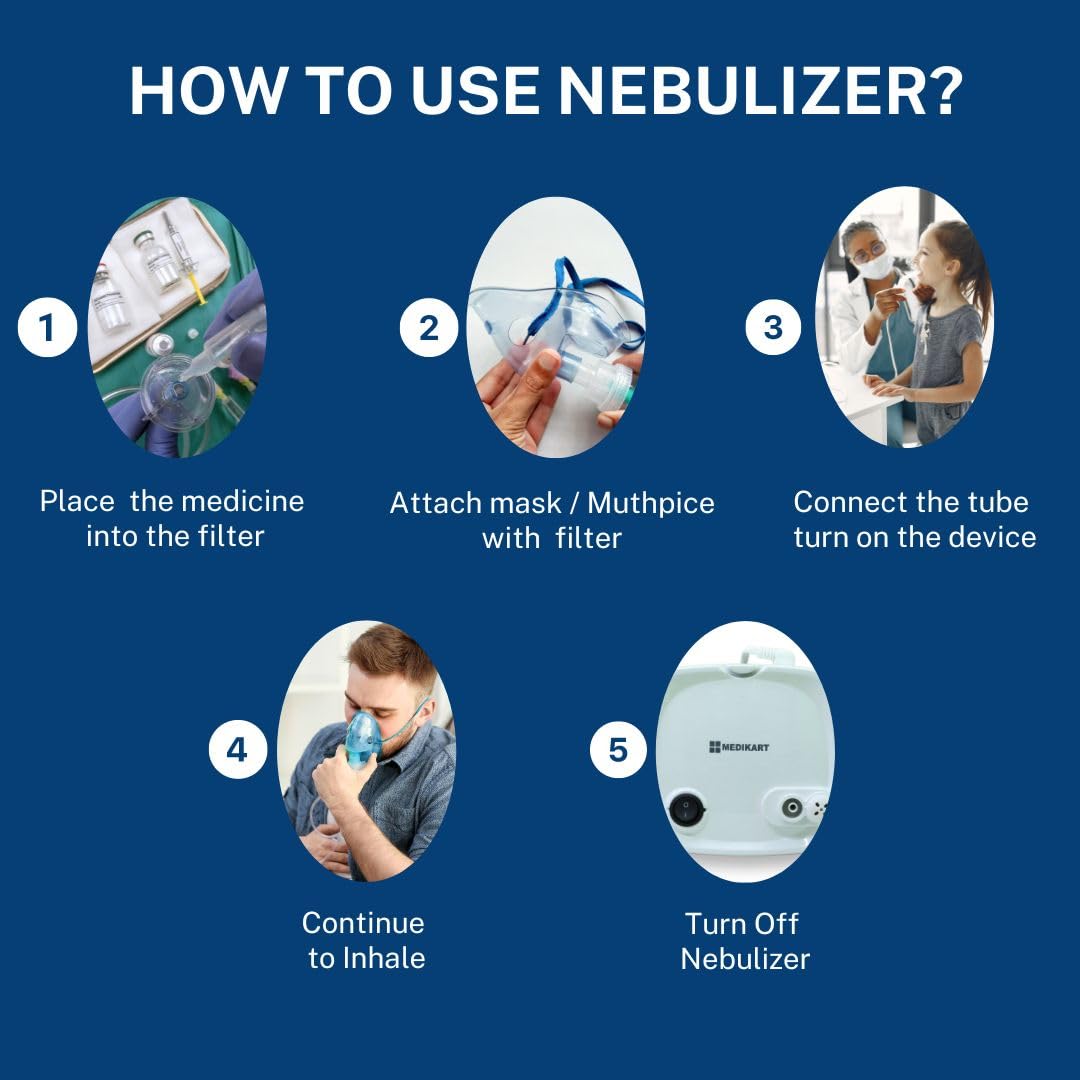 HOW TO USE NEBULIZER?

1

Place the medicine into the filter

2

Attach mask / Muthpice with filter

3

Connect the tube turn on the device

4

Continue to Inhale

5

MEDIKART

Turn Off Nebulizer