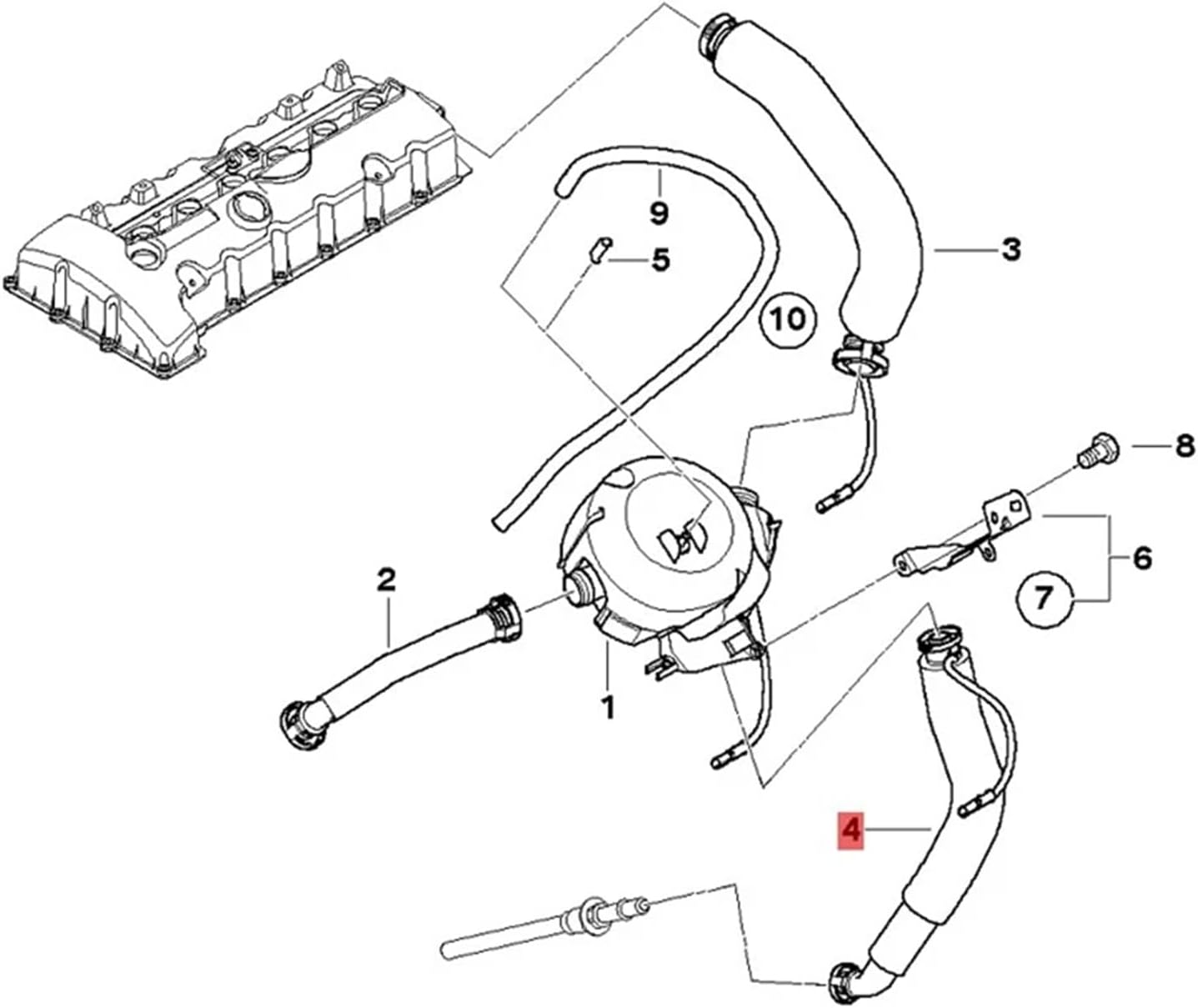 9
5
3
10
8
6
7
2
1
4