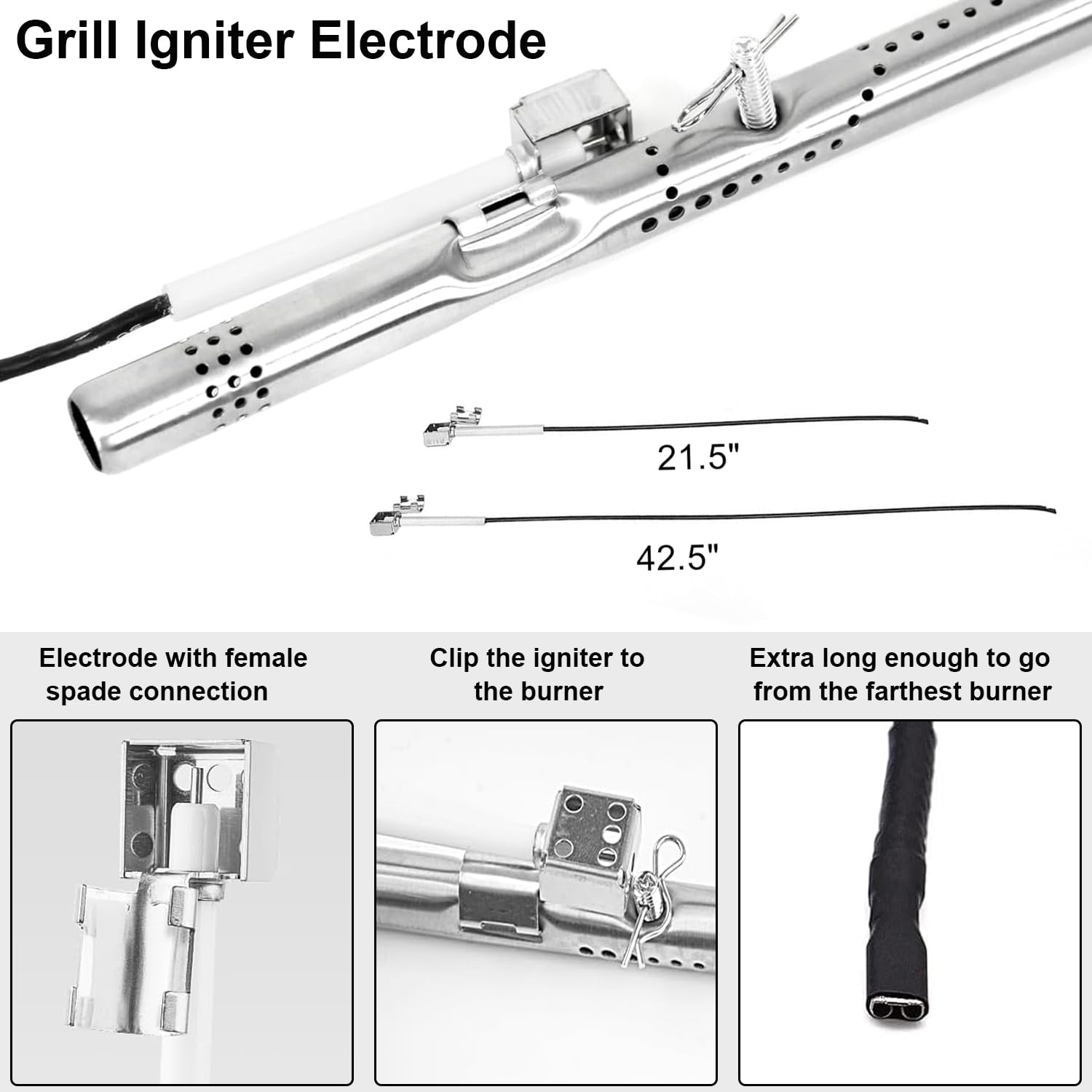 Grill Igniter Electrode

21.5"

42.5"

Electrode with female spade connection

Clip the igniter to the burner

Extra long enough to go from the farthest burner