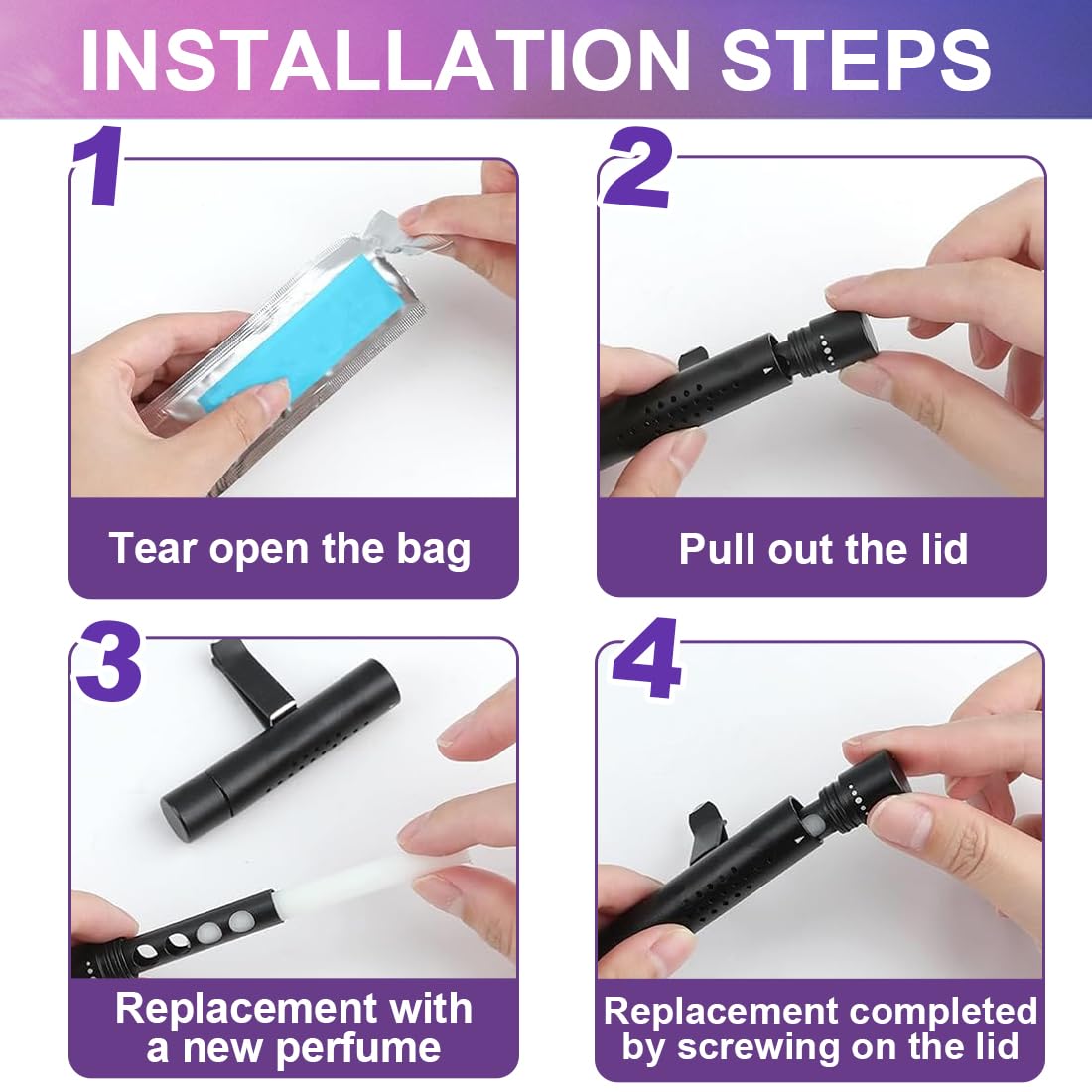 INSTALLATION STEPS

1

Tear open the bag

2

Pull out the lid

3

Replacement with a new perfume

4

Replacement completed by screwing on the lid