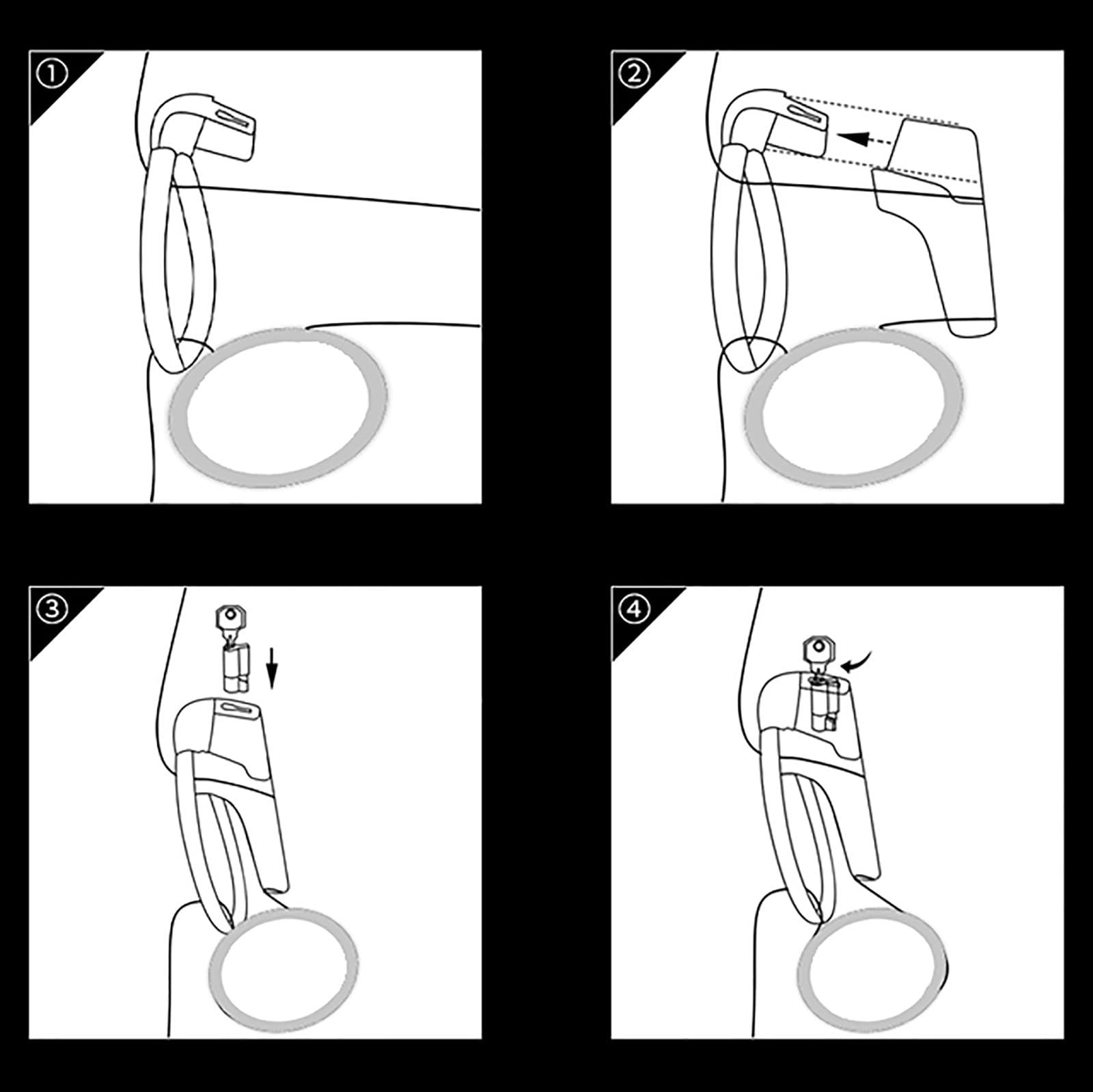 ①

②

③

④