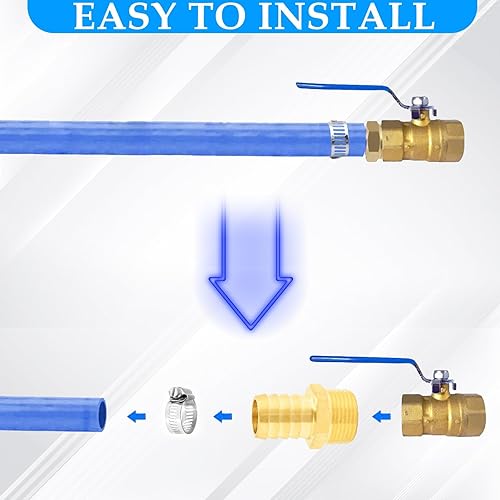 EASY TO INSTALL